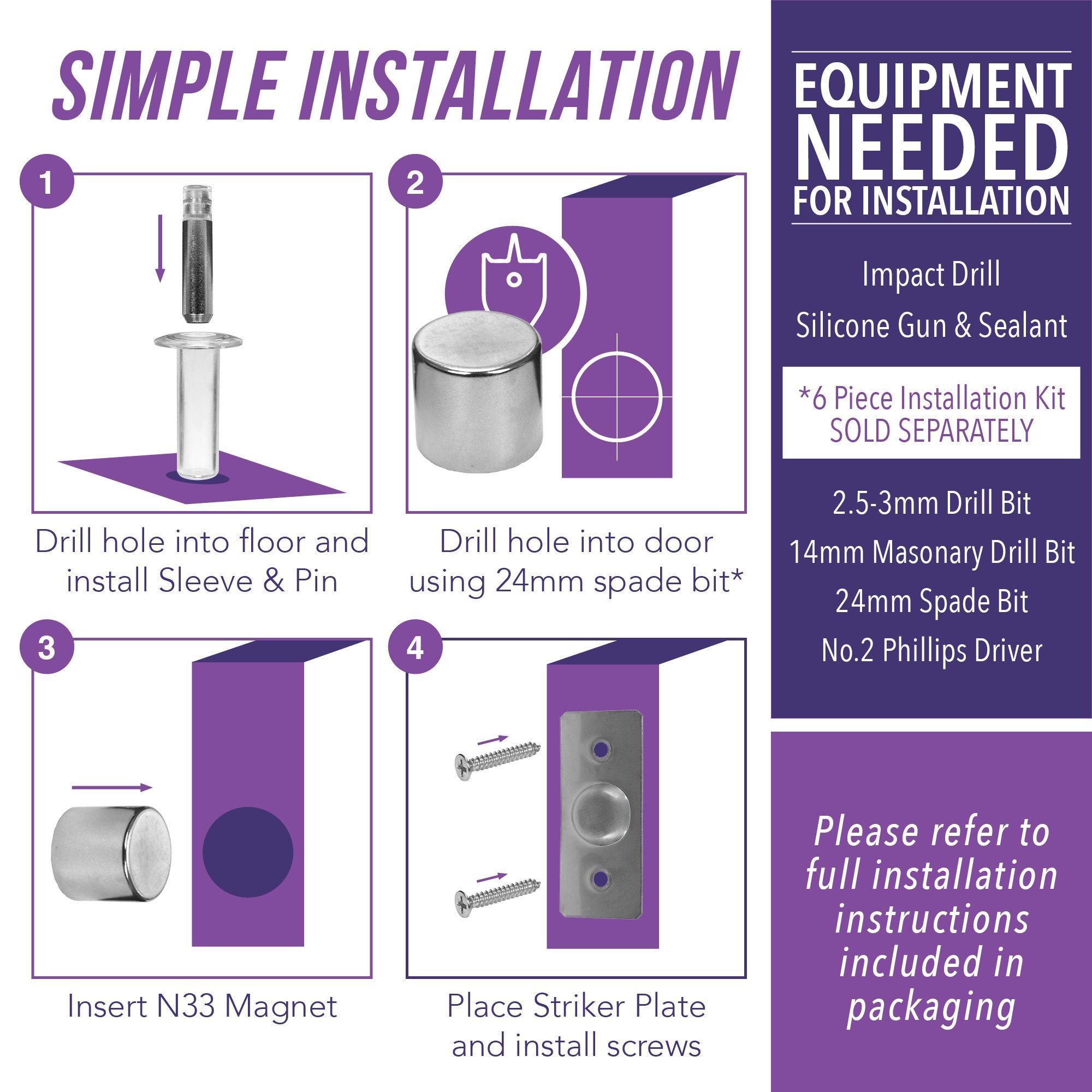 SIMPLE INSTALLATION

1

Drill hole into floor and install Sleeve & Pin

2

Drill hole into door using 24mm spade bit*

3

Insert N33 Magnet

4

Place Striker Plate and install screws

EQUIPMENT NEEDED FOR INSTALLATION

Impact Drill

Silicone Gun & Sealant

*6 Piece Installation Kit SOLD SEPARATELY

2.5-3mm Drill Bit

14mm Masonary Drill Bit

24mm Spade Bit

No.2 Phillips Driver

Please refer to full installation instructions included in packaging