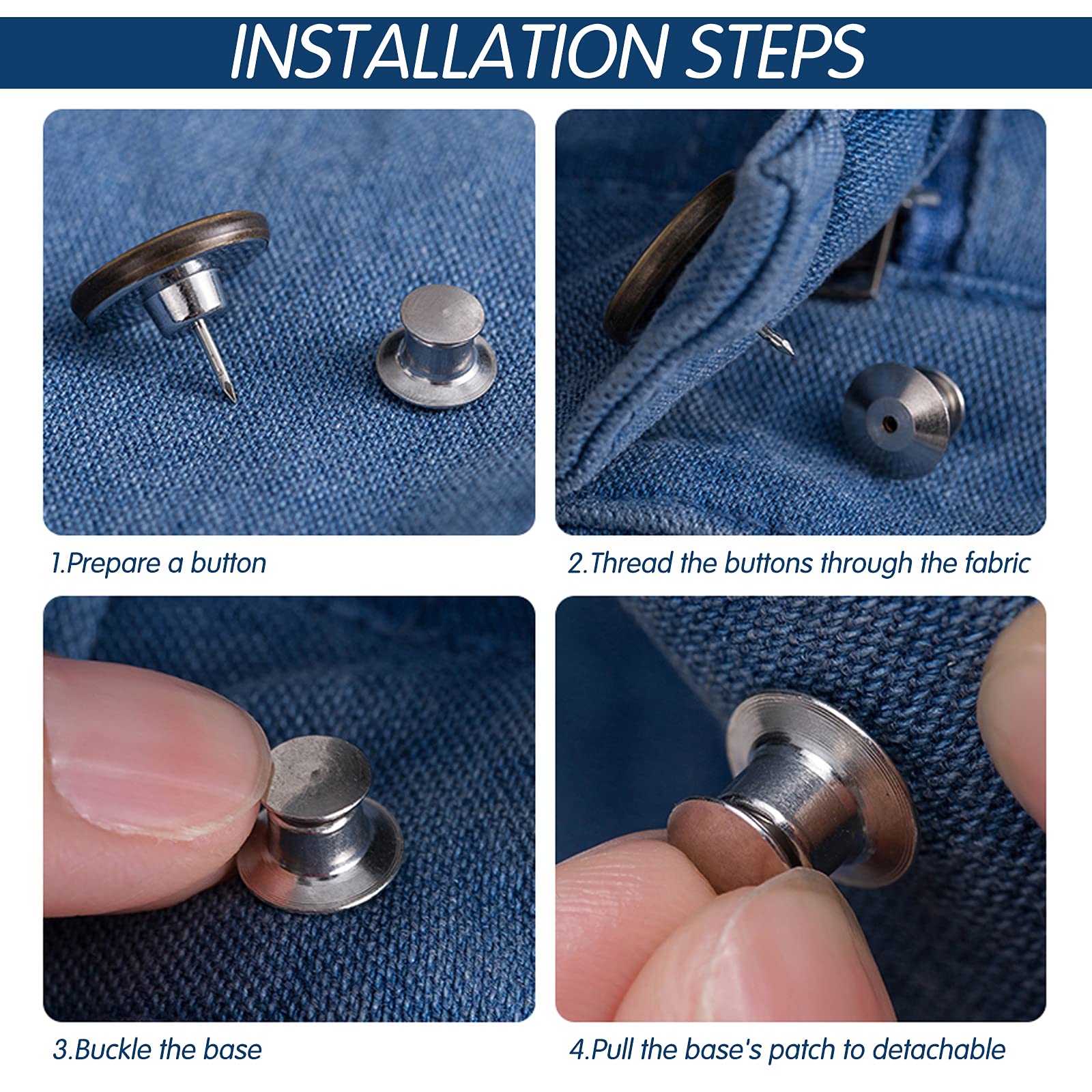 INSTALLATION STEPS

1.Prepare a button

2.Thread the buttons through the fabric

3.Buckle the base

4.Pull the base's patch to detachable