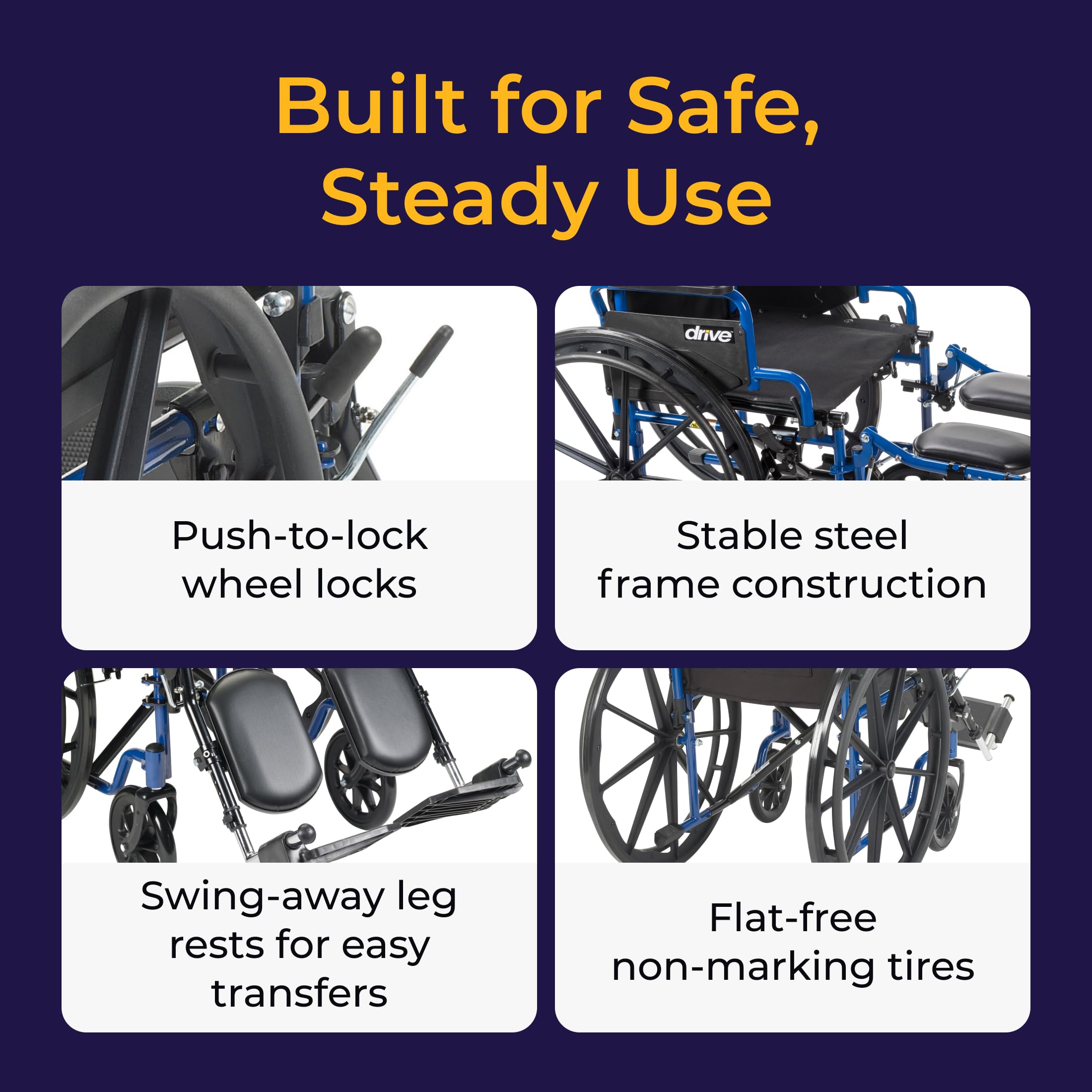 Built for Safe, Steady Use

Push-to-lock wheel locks

drive

Stable steel frame construction

Swing-away leg rests for easy transfers

Flat-free non-marking tires