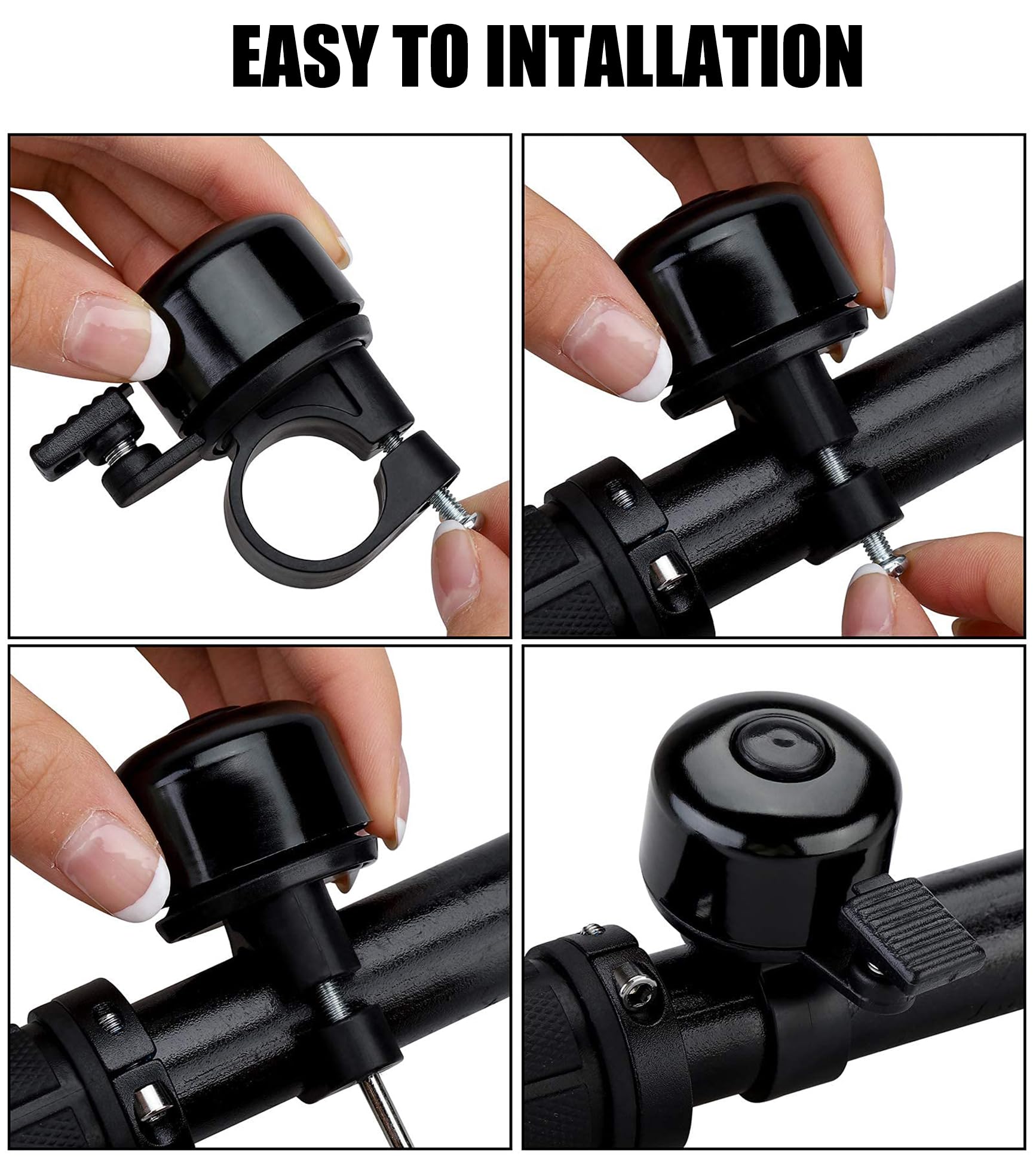 EASY TO INTALLATION