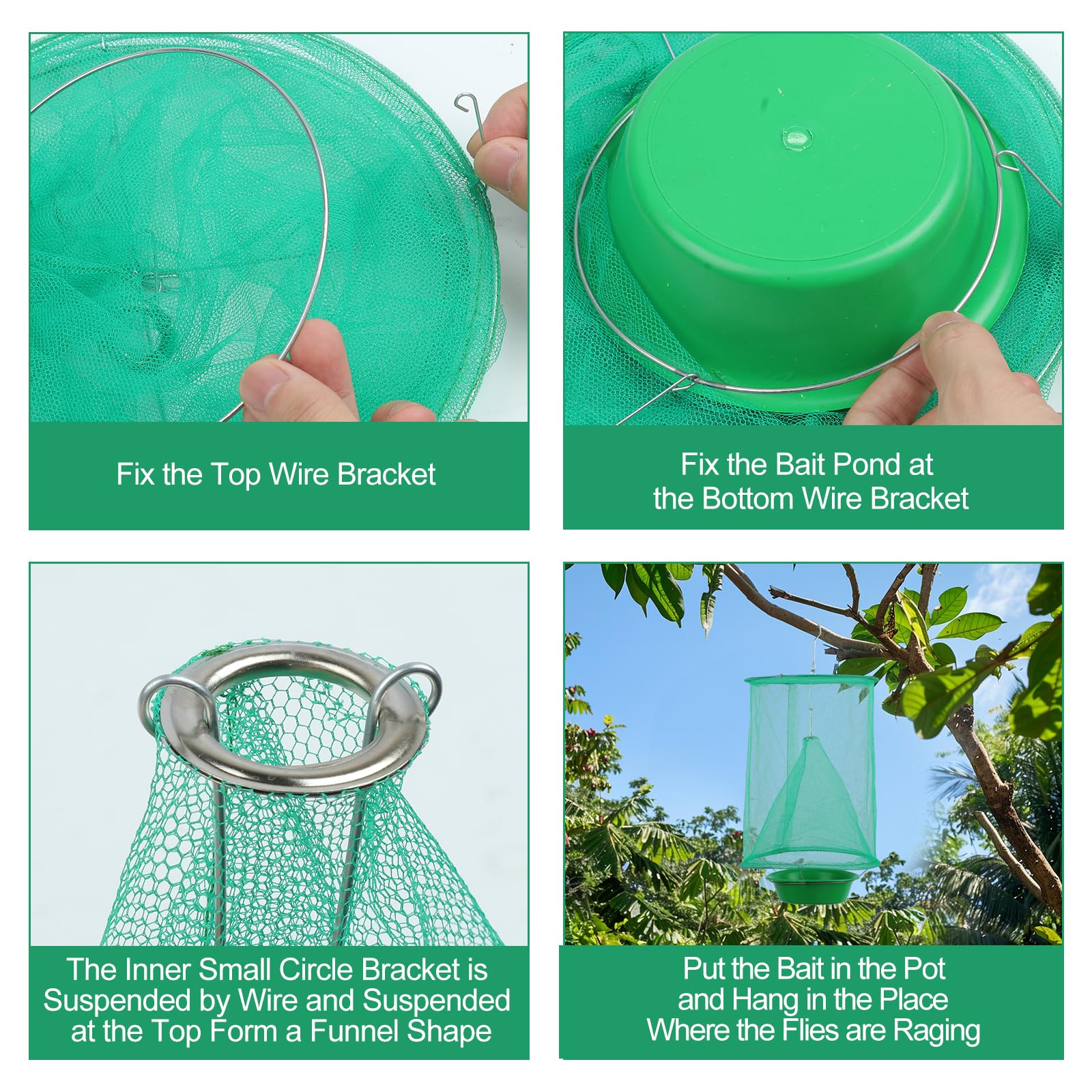 Fix the Top Wire Bracket

Fix the Bait Pond at the Bottom Wire Bracket

The Inner Small Circle Bracket is Suspended by Wire and Suspended at the Top Form a Funnel Shape

Put the Bait in the Pot and Hang in the Place Where the Flies are Raging