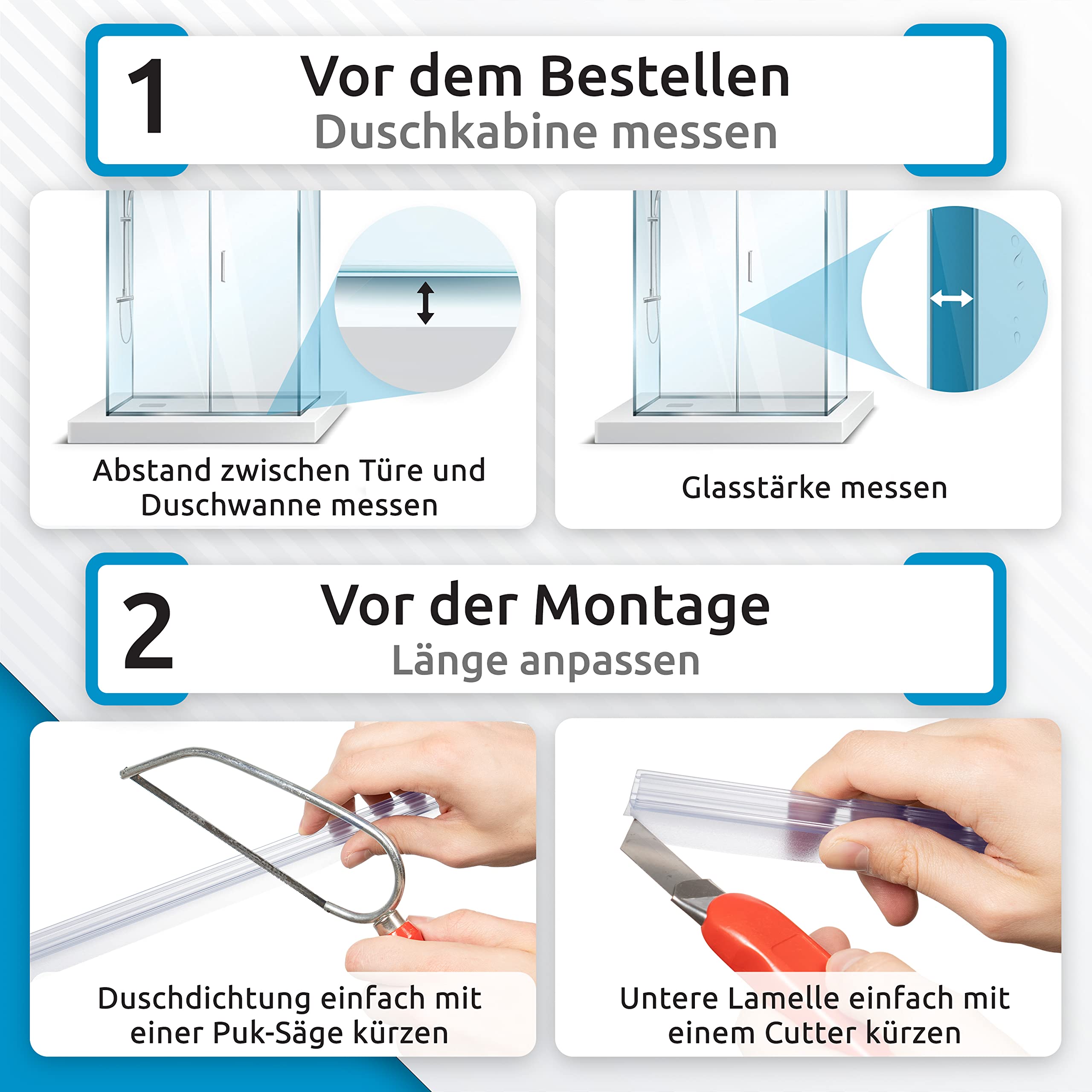 1

Vor dem Bestellen
Duschkabine messen

Abstand zwischen Türe und Duschwanne messen

Glasstärke messen

2

Vor der Montage
Länge anpassen

Duschdichtung einfach mit einer Puk-Säge kürzen

Untere Lamelle einfach mit einem Cutter kürzen