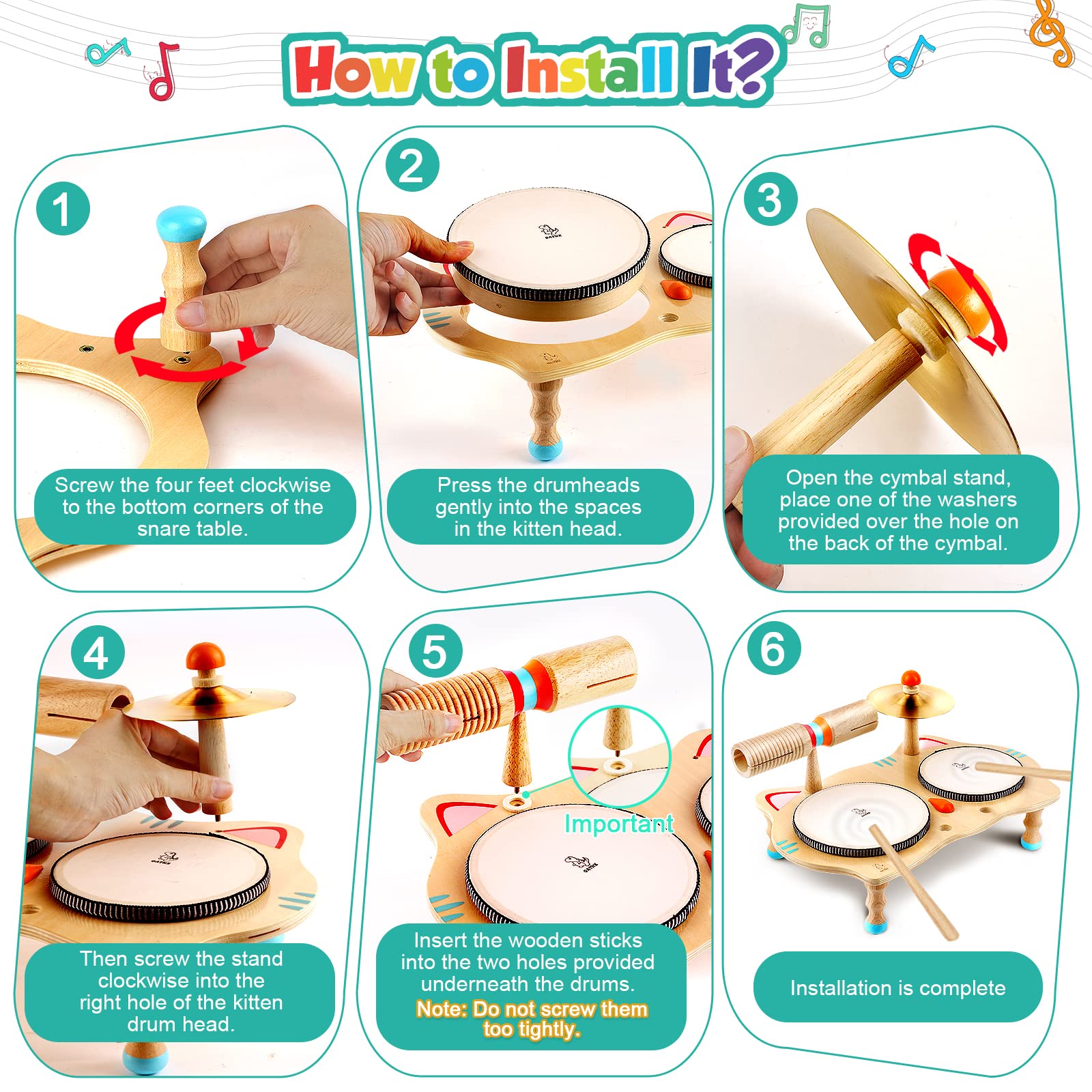 How to Install It?

1

Screw the four feet clockwise to the bottom corners of the snare table.

2

Press the drumheads gently into the spaces in the kitten head.

3

Open the cymbal stand, place one of the washers provided over the hole on the back of the cymbal.

4

Then screw the stand clockwise into the right hole of the kitten drum head.

5

Important

Insert the wooden sticks into the two holes provided underneath the drums.

Note: Do not screw them too tightly.

6

Installation is complete