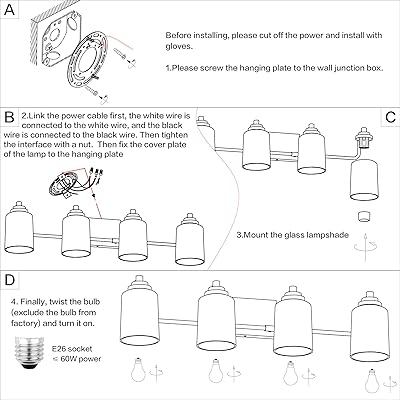 A

Before installing, please cut off the power and install with gloves.

1.Please screw the hanging plate to the wall junction box.

B

2.Link the power cable first, the white wire is connected to the white wire, and the black wire is connected to the black wire. Then tighten the interface with a nut. Then fix the cover plate of the lamp to the hanging plate

C

3.Mount the glass lampshade

D

4. Finally, twist the bulb (exclude the bulb from factory) and turn it on.

E26 socket
≤ 60W power