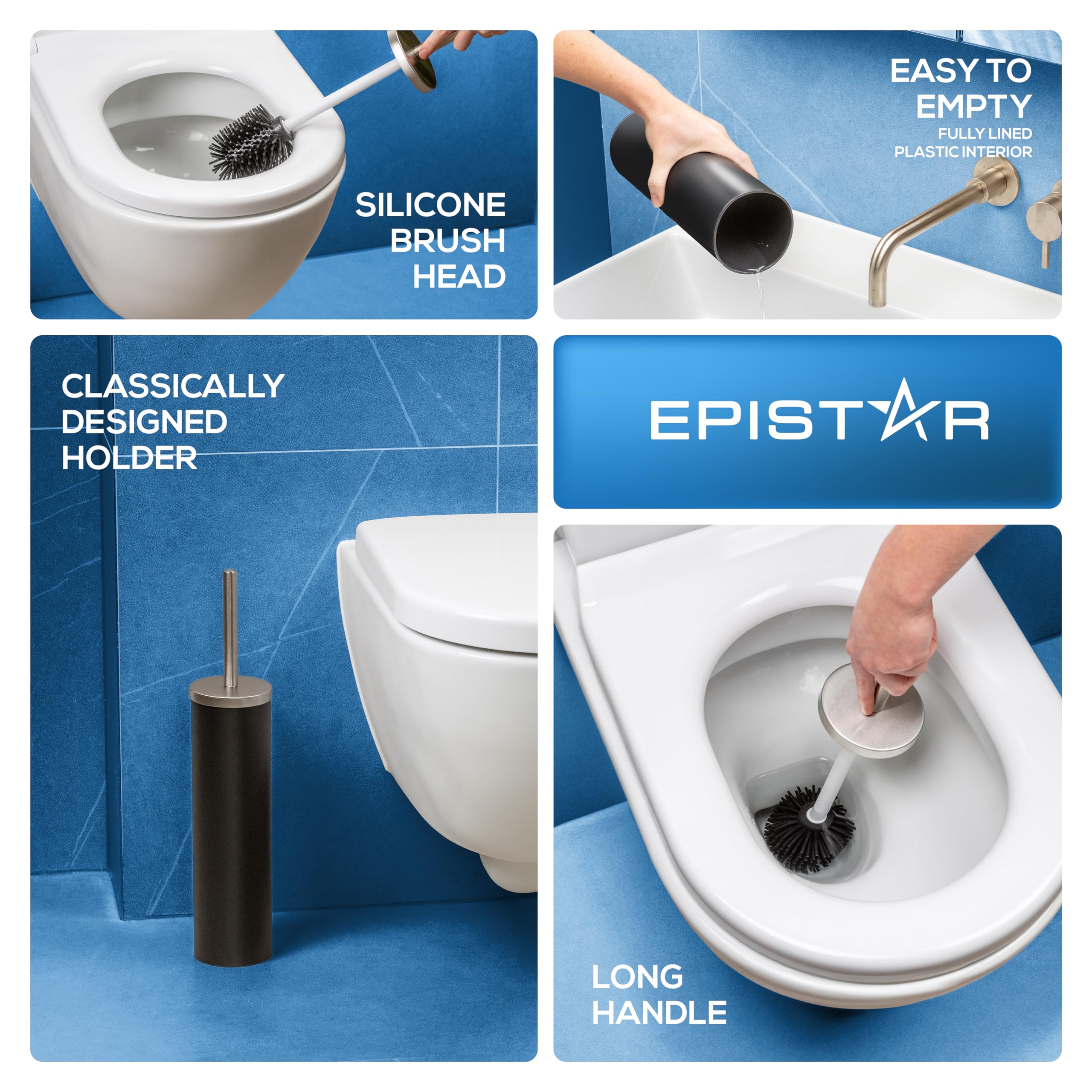 SILICONE BRUSH HEAD

EASY TO EMPTY
FULLY LINED PLASTIC INTERIOR

CLASSICALLY DESIGNED HOLDER

EPISTAR

LONG HANDLE