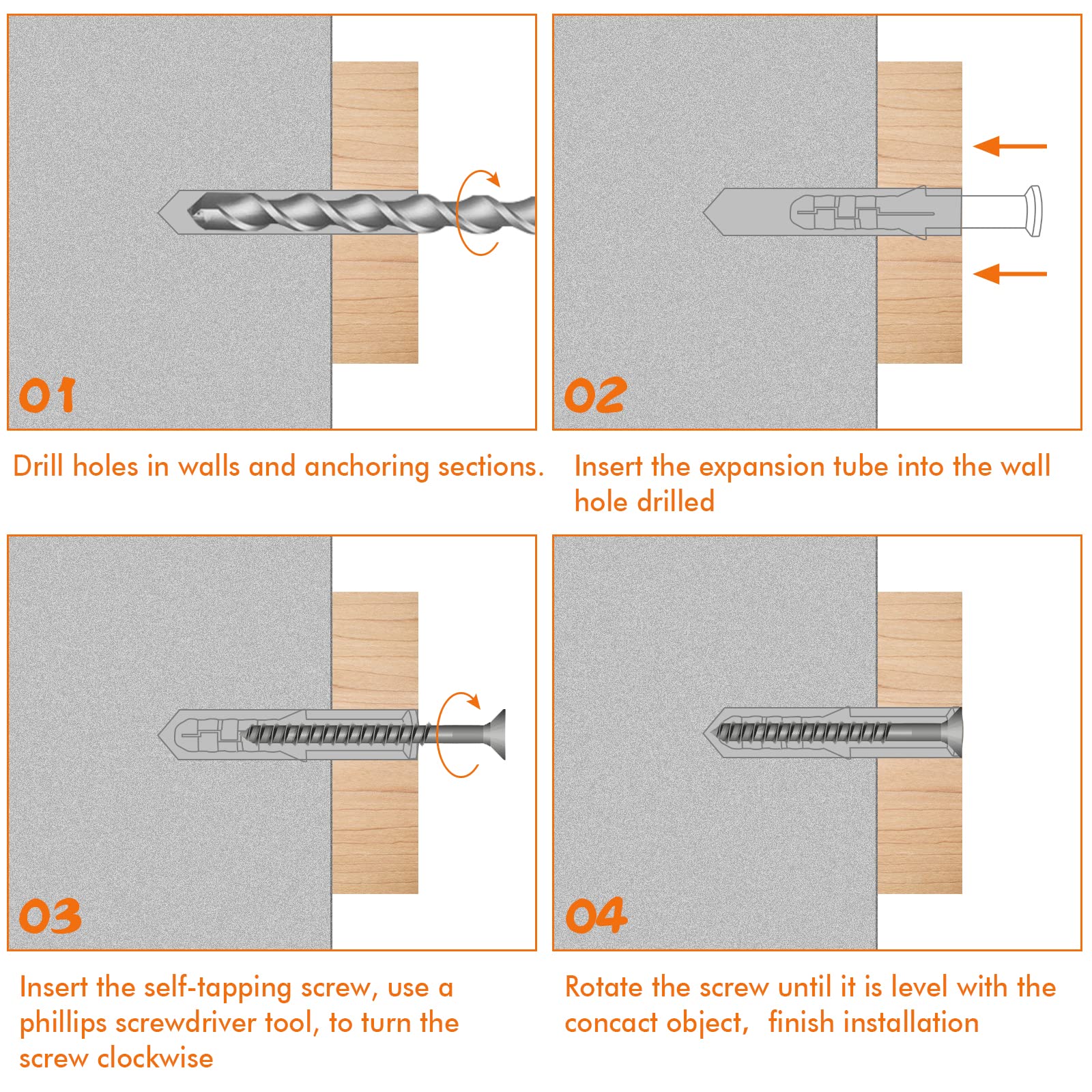 01

Drill holes in walls and anchoring sections.

02

Insert the expansion tube into the wall hole drilled

03

Insert the self-tapping screw, use a phillips screwdriver tool, to turn the screw clockwise

04

Rotate the screw until it is level with the concact object, finish installation