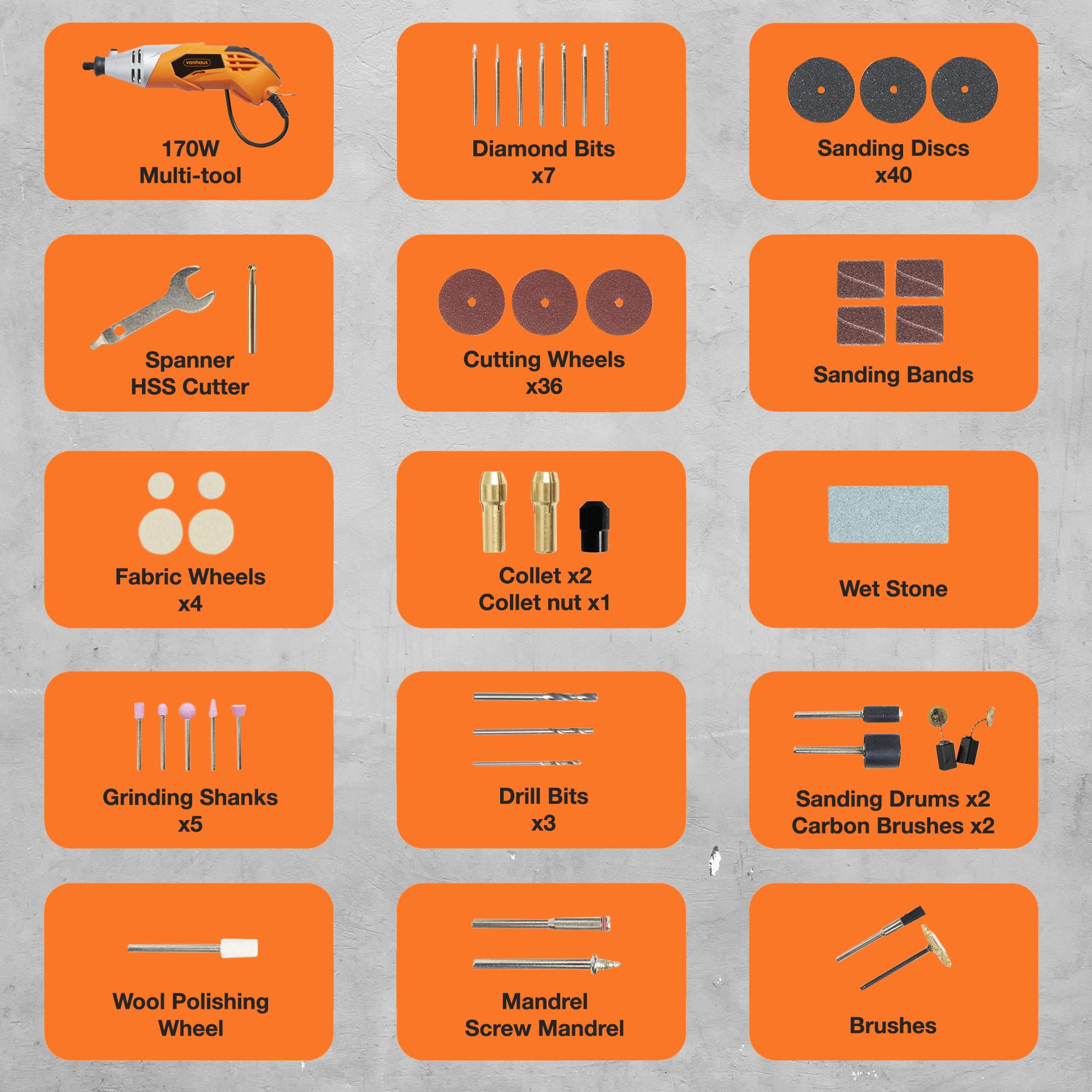 vonhaus

170W
Multi-tool

Diamond Bits
x7

Sanding Discs
x40

Spanner
HSS Cutter

Cutting Wheels
x36

Sanding Bands

Fabric Wheels
x4

Collet x2
Collet nut x1

Wet Stone

Grinding Shanks
x5

Drill Bits
x3

Sanding Drums x2
Carbon Brushes x2

Wool Polishing
Wheel

Mandrel
Screw Mandrel

Brushes