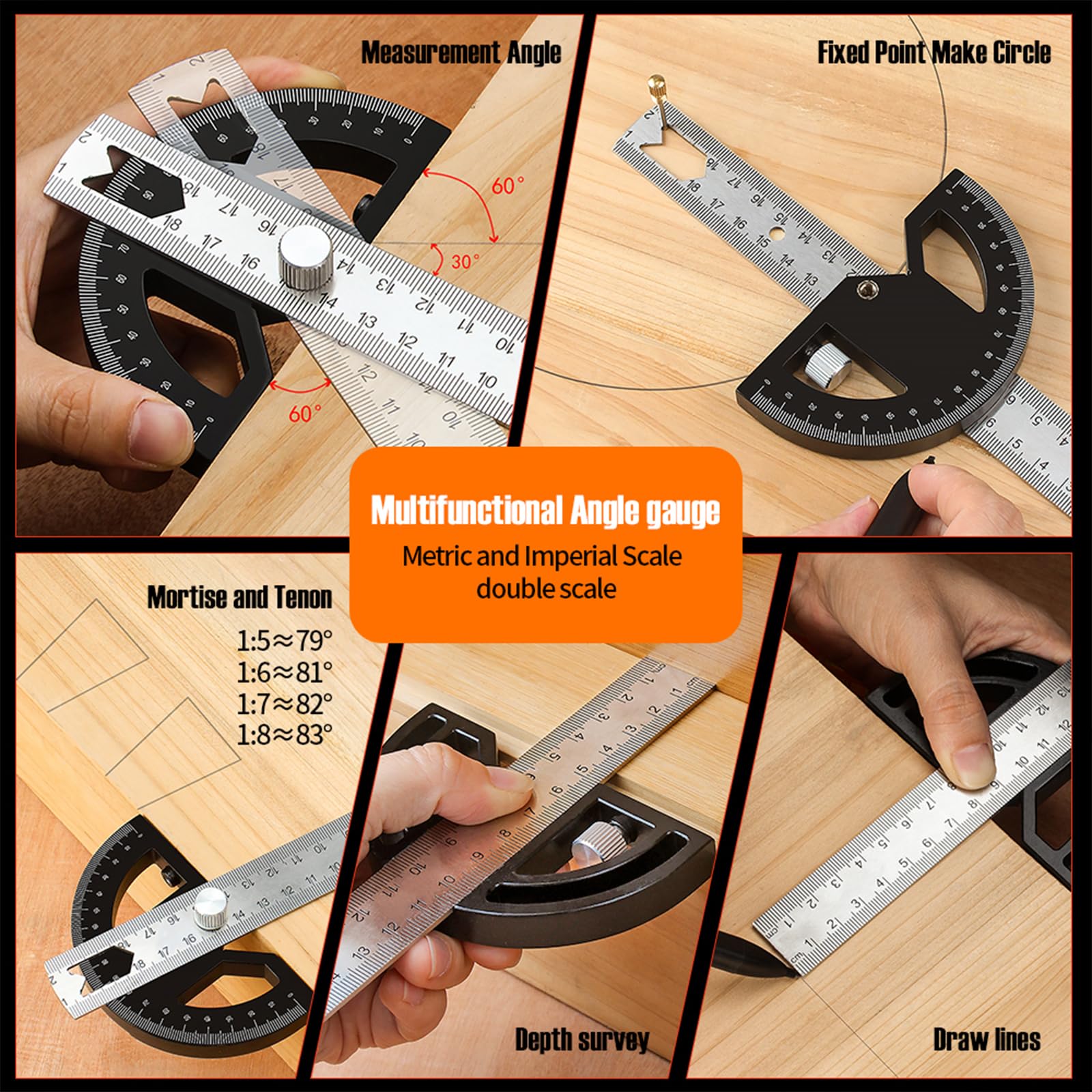 Measurement Angle

60°

30°

60°

Fixed Point Make Circle

Multifunctional Angle gauge

Metric and Imperial Scale
double scale

Mortise and Tenon

1:5≈79°
1:6≈81°
1:7≈82°
1:8≈83°

Depth survey

Draw lines