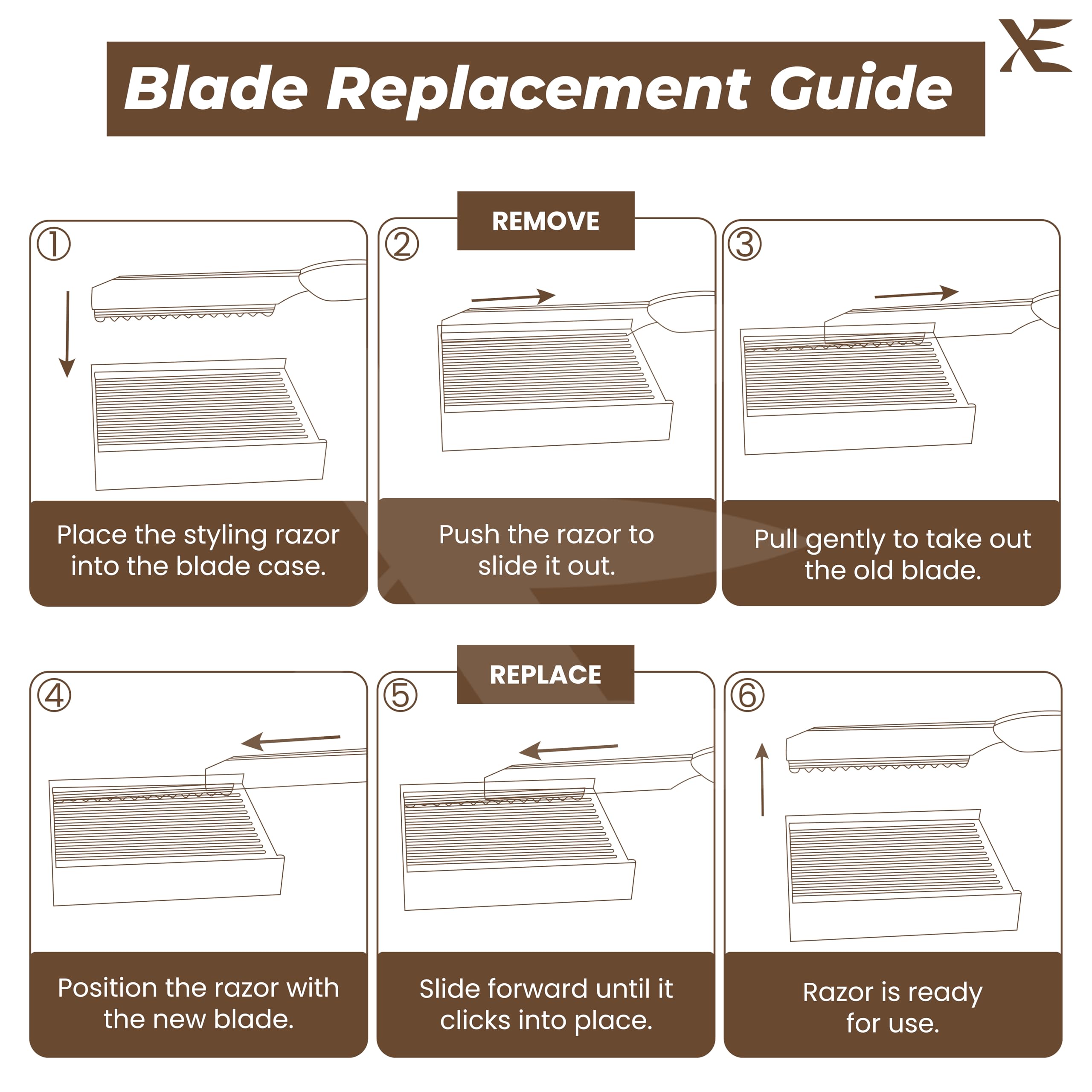 Blade Replacement Guide

REMOVE

①

Place the styling razor into the blade case.

②

Push the razor to slide it out.

③

Pull gently to take out the old blade.

REPLACE

④

Position the razor with the new blade.

⑤

Slide forward until it clicks into place.

⑥

Razor is ready for use.