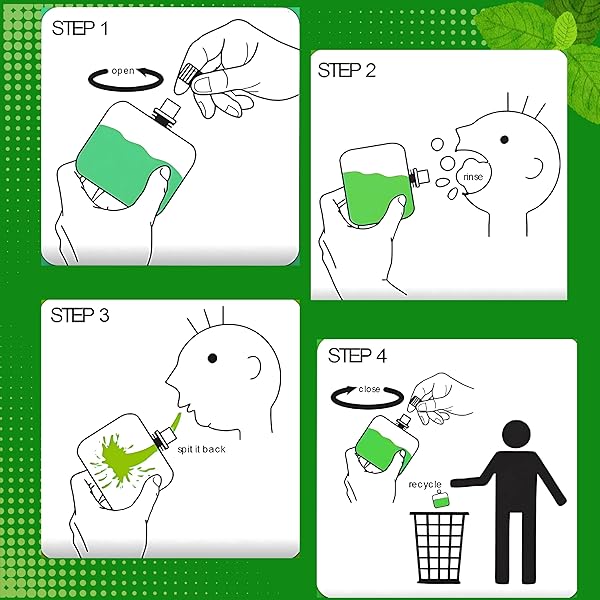 STEP 1

open

STEP 2

rinse

STEP 3

spit it back

STEP 4

close

recycle