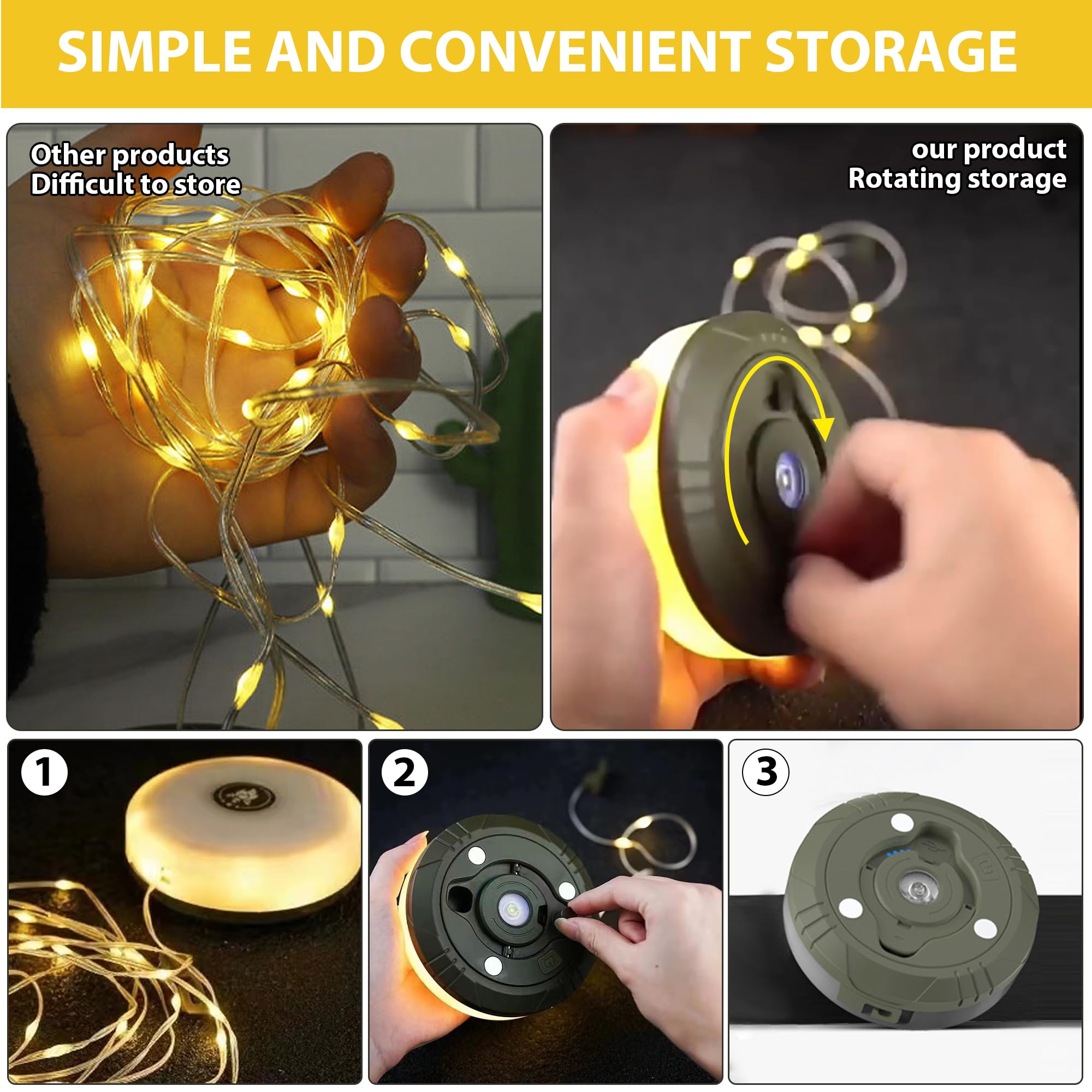 SIMPLE AND CONVENIENT STORAGE

Other products
Difficult to store

our product
Rotating storage

1

2

3