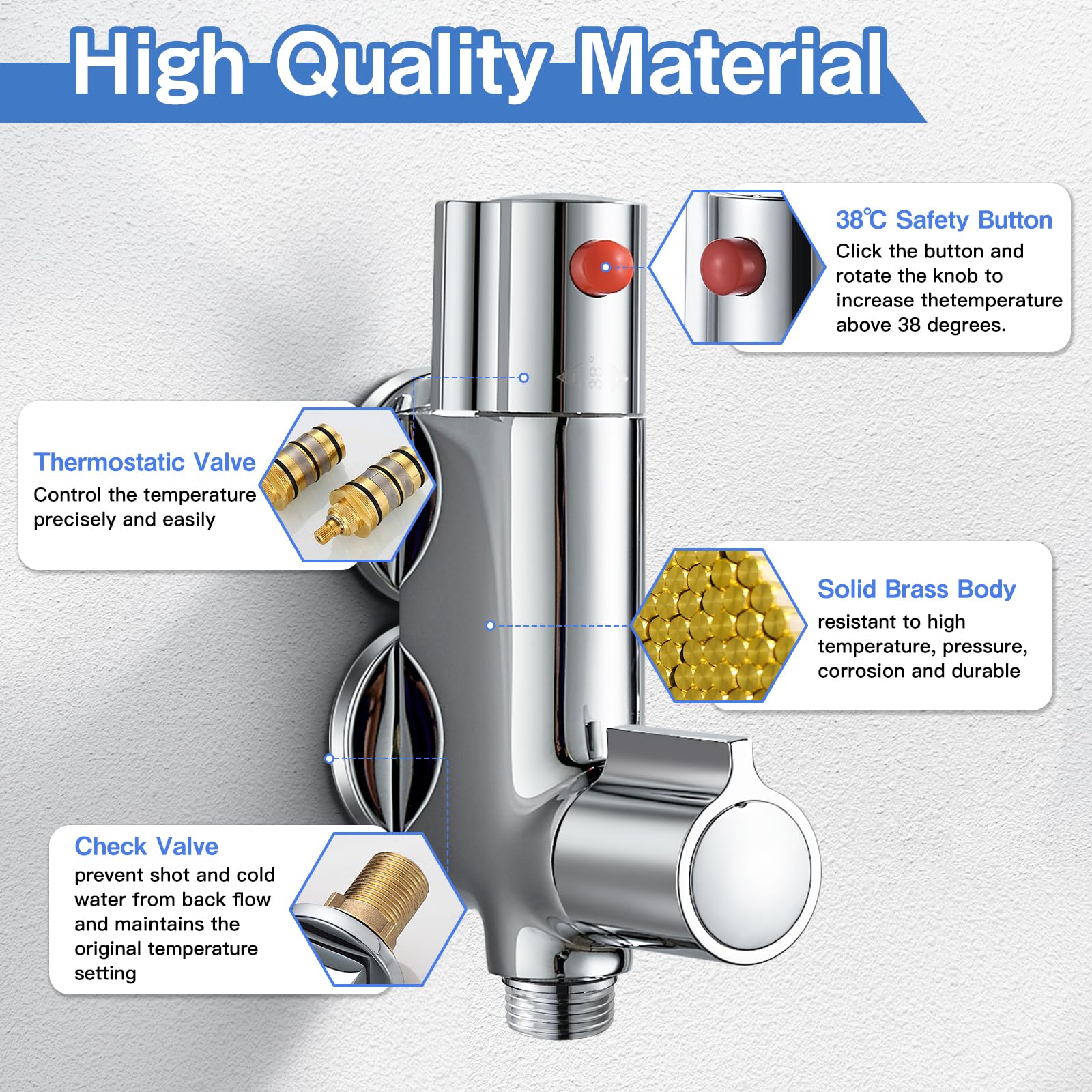 High Quality Material

38℃ Safety Button
Click the button and rotate the knob to increase thetemperature above 38 degrees.

38°

Thermostatic Valve
Control the temperature precisely and easily

Solid Brass Body
resistant to high temperature, pressure, corrosion and durable

Check Valve
prevent shot and cold water from back flow and maintains the original temperature setting