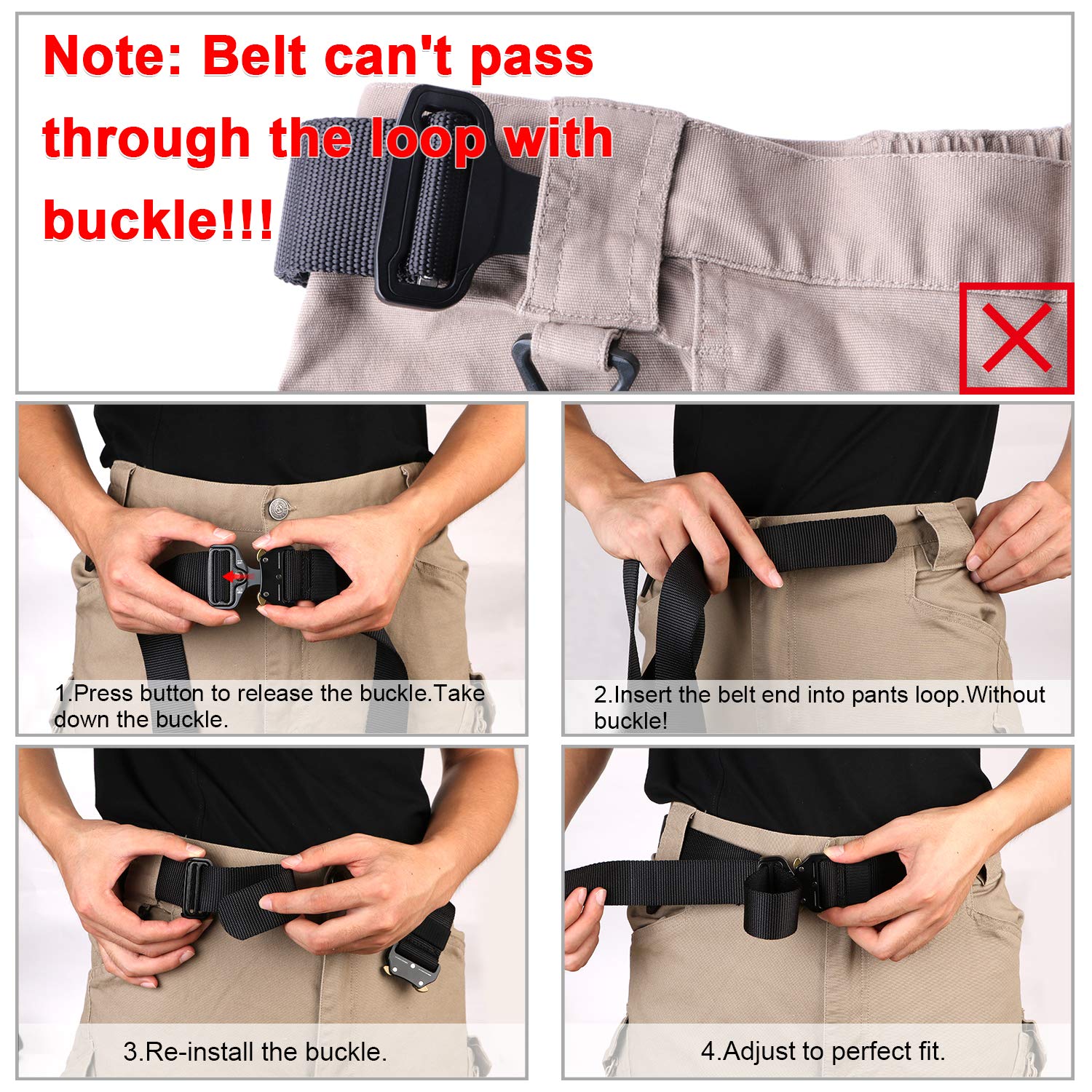 Note: Belt can't pass through the loop with buckle!!!

1.Press button to release the buckle.Take down the buckle.

2.Insert the belt end into pants loop.Without buckle!

3.Re-install the buckle.

4.Adjust to perfect fit.