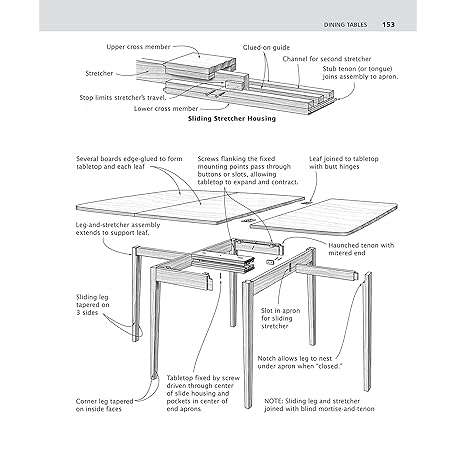 DINING TABLES 153

Upper cross member

Glued-on guide

Channel for second stretcher

Stretcher

Stub tenon (or tongue) joins assembly to apron.

Stop limits stretcher's travel.

Lower cross member

Sliding Stretcher Housing

Several boards edge-glued to form tabletop and each leaf

Screws flanking the fixed mounting points pass through buttons or slots, allowing tabletop to expand and contract.

Leaf joined to tabletop with butt hinges

Leg-and-stretcher assembly extends to support leaf.

Haunched tenon with mitered end

Sliding leg tapered on 3 sides

Slot in apron for sliding stretcher

Notch allows leg to nest under apron when "closed."

Tabletop fixed by screw driven through center of slide housing and pockets in center of end aprons.

Corner leg tapered on inside faces

NOTE: Sliding leg and stretcher joined with blind mortise-and-tenon