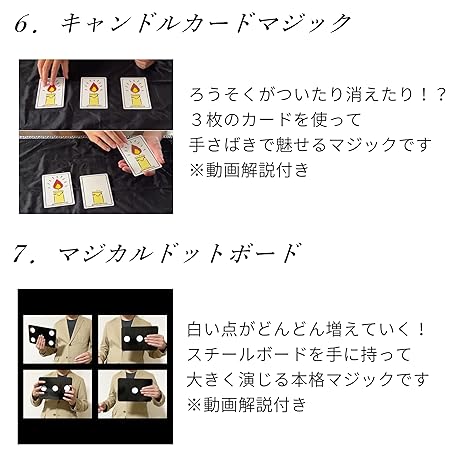 6. キャンドルカードマジック

ろうそくがついたり消えたり！？
３枚のカードを使って
手さばきで魅せるマジックです
※動画解説付き

7. マジカルドットボード

白い点がどんどん増えていく！
スチールボードを手に持って
大きく演じる本格マジックです
※動画解説付き