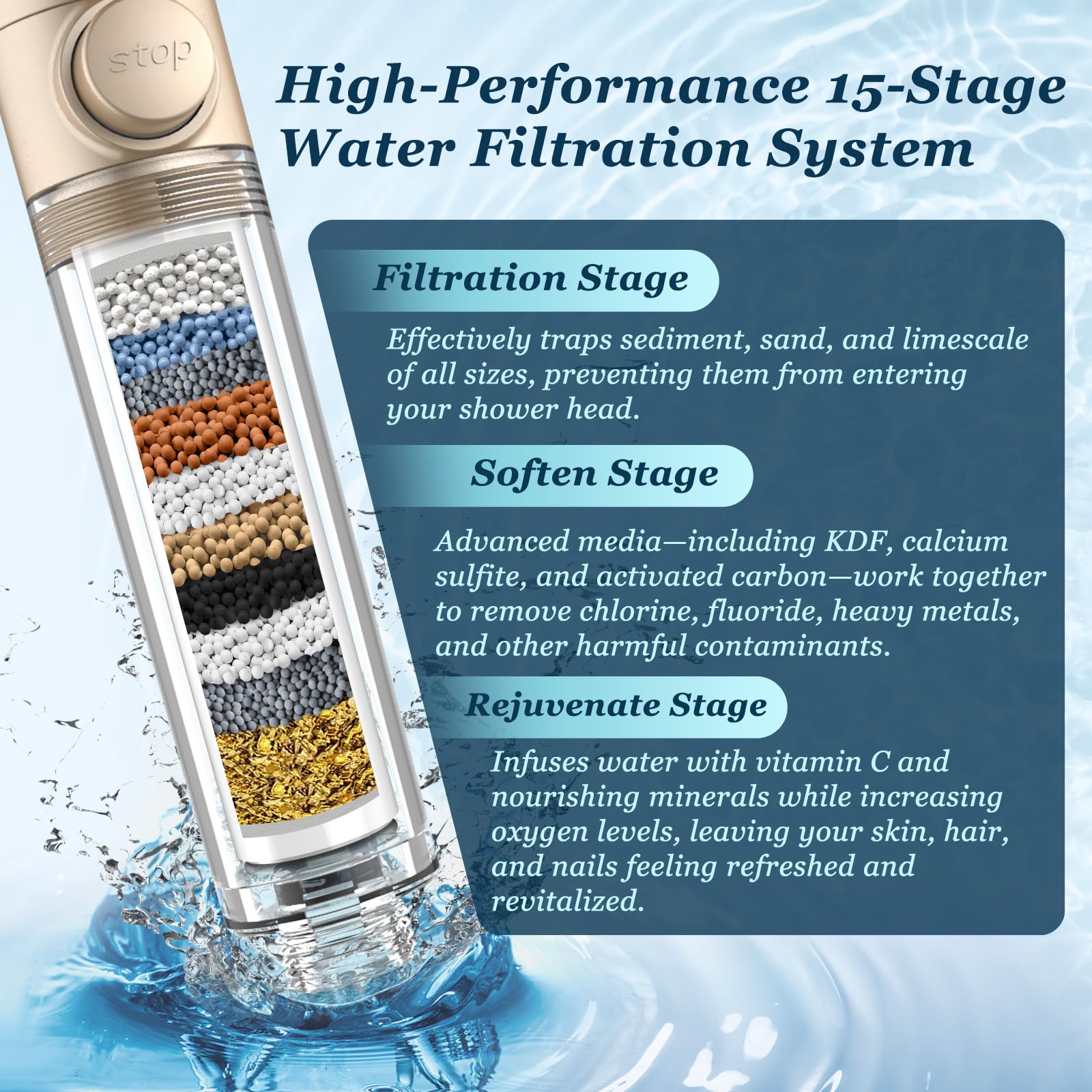 stop

High-Performance 15-Stage Water Filtration System

Filtration Stage

Effectively traps sediment, sand, and limescale of all sizes, preventing them from entering your shower head.

Soften Stage

Advanced media—including KDF, calcium sulfite, and activated carbon—work together to remove chlorine, fluoride, heavy metals, and other harmful contaminants.

Rejuvenate Stage

Infuses water with vitamin C and nourishing minerals while increasing oxygen levels, leaving your skin, hair, and nails feeling refreshed and revitalized.