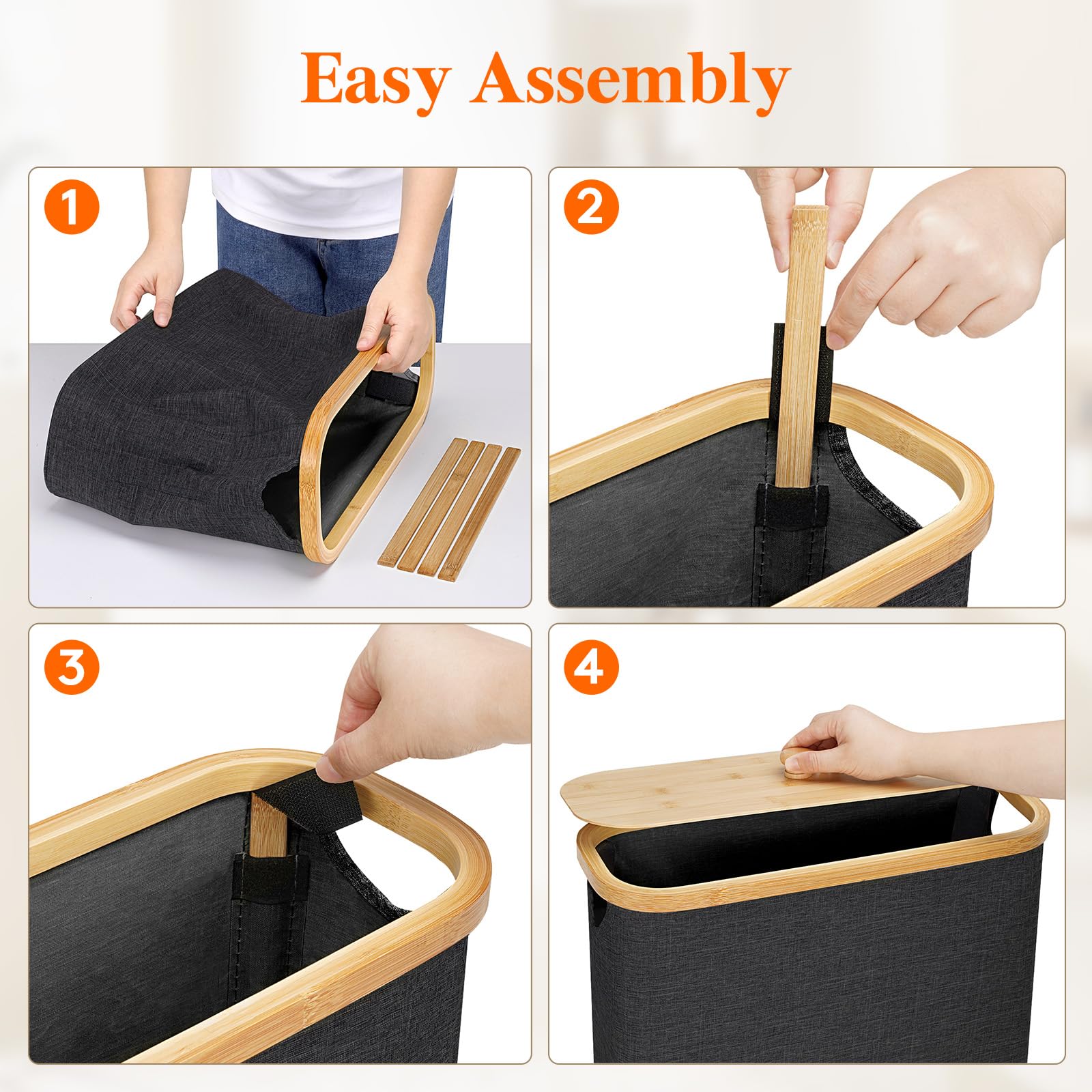 Easy Assembly

1

2

3

4