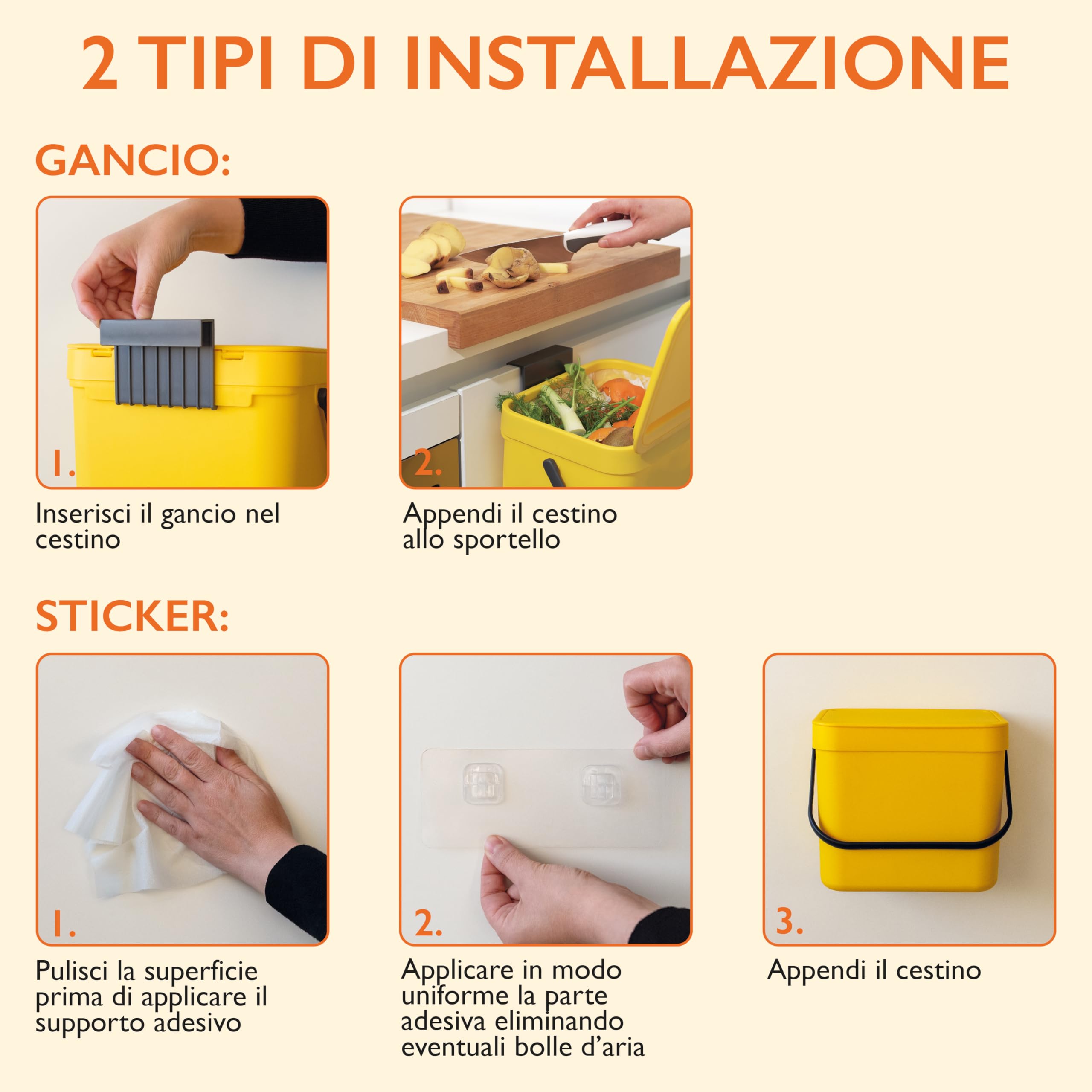 2 TIPI DI INSTALLAZIONE

GANCIO:

1.

Inserisci il gancio nel cestino

2.

Appendi il cestino allo sportello

STICKER:

1.

Pulisci la superficie prima di applicare il supporto adesivo

2.

Applicare in modo uniforme la parte adesiva eliminando eventuali bolle d'aria

3.

Appendi il cestino