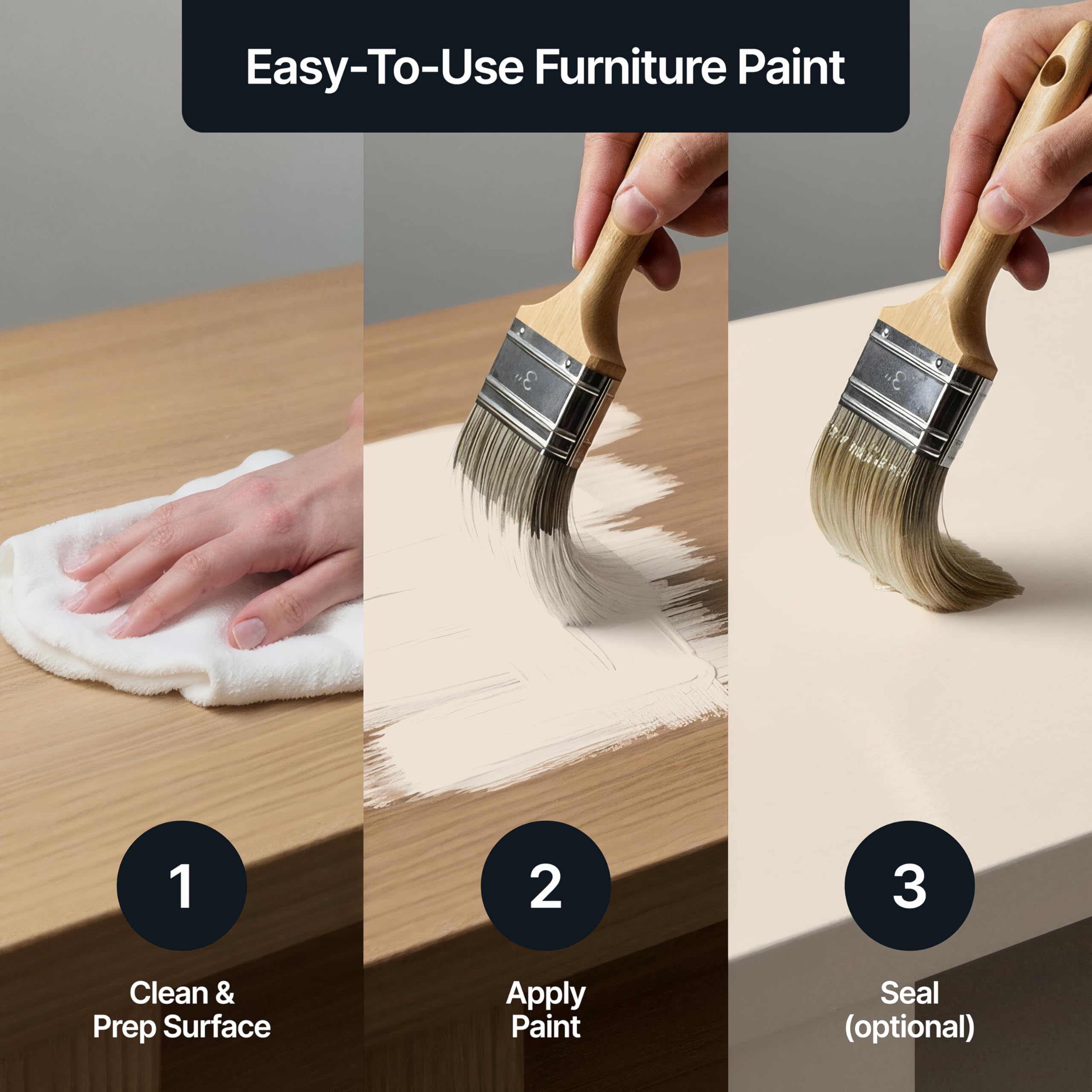 Easy-To-Use Furniture Paint

3"

3"

1

Clean & Prep Surface

2

Apply Paint

3

Seal (optional)