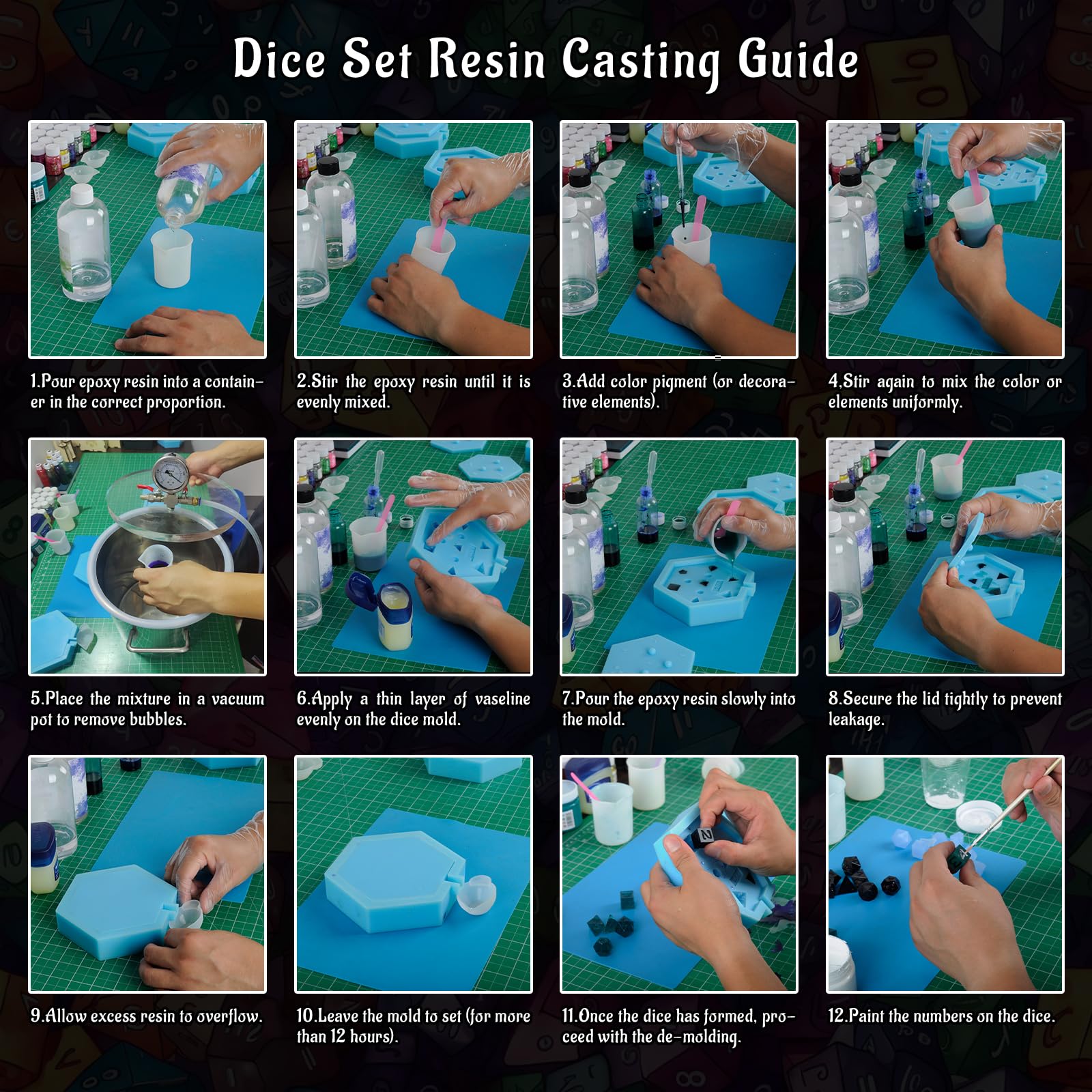 Dice Set Resin Casting Guide

1.Pour epoxy resin into a container in the correct proportion.

2.Stir the epoxy resin until it is evenly mixed.

3.Add color pigment (or decorative elements).

4.Stir again to mix the color or elements uniformly.

5.Place the mixture in a vacuum pot to remove bubbles.

6.Apply a thin layer of vaseline evenly on the dice mold.

7.Pour the epoxy resin slowly into the mold.

8.Secure the lid tightly to prevent leakage.

9.Allow excess resin to overflow.

10.Leave the mold to set (for more than 12 hours).

11.Once the dice has formed, proceed with the de-molding.

12.Paint the numbers on the dice.