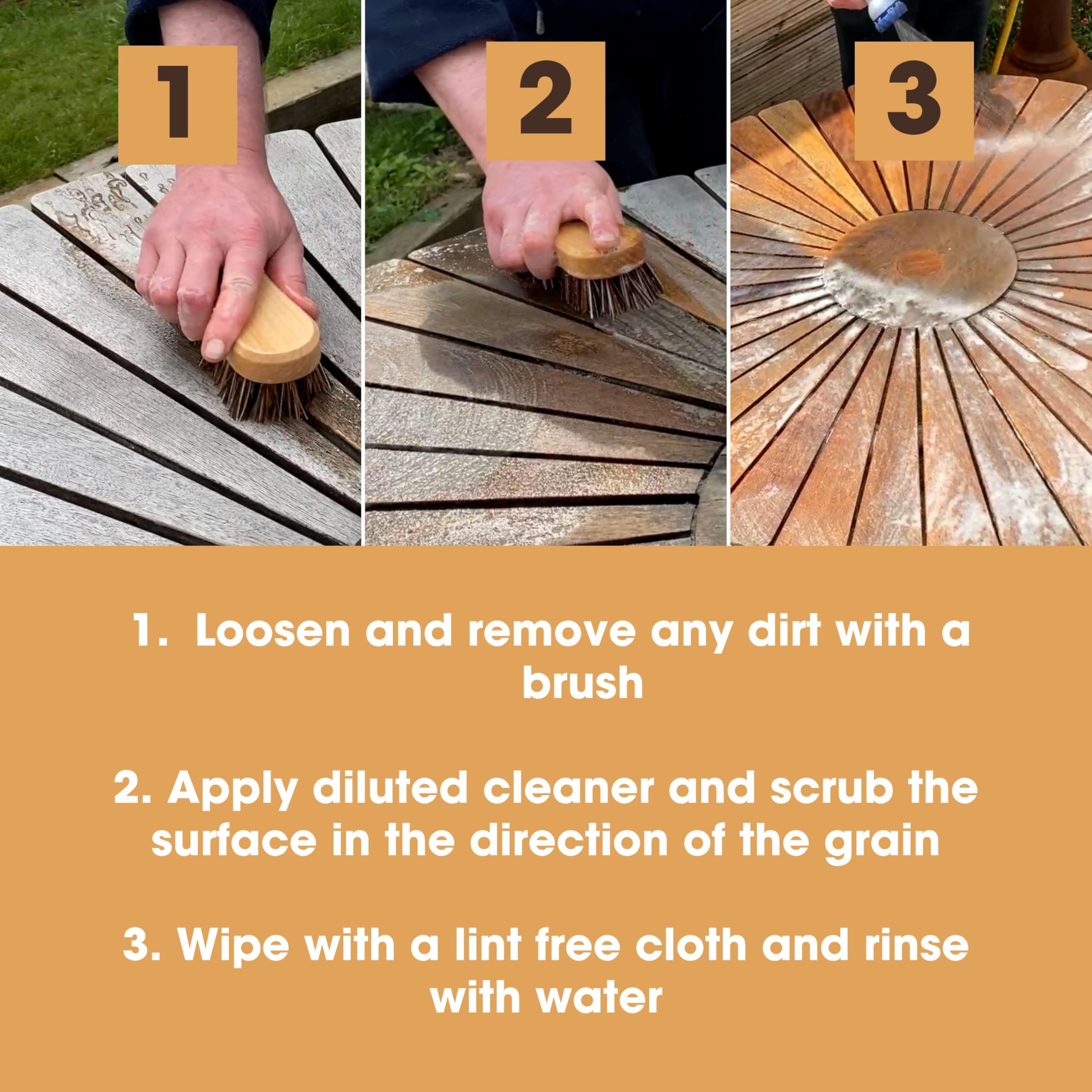 1

2

3

1. Loosen and remove any dirt with a brush

2. Apply diluted cleaner and scrub the surface in the direction of the grain

3. Wipe with a lint free cloth and rinse with water