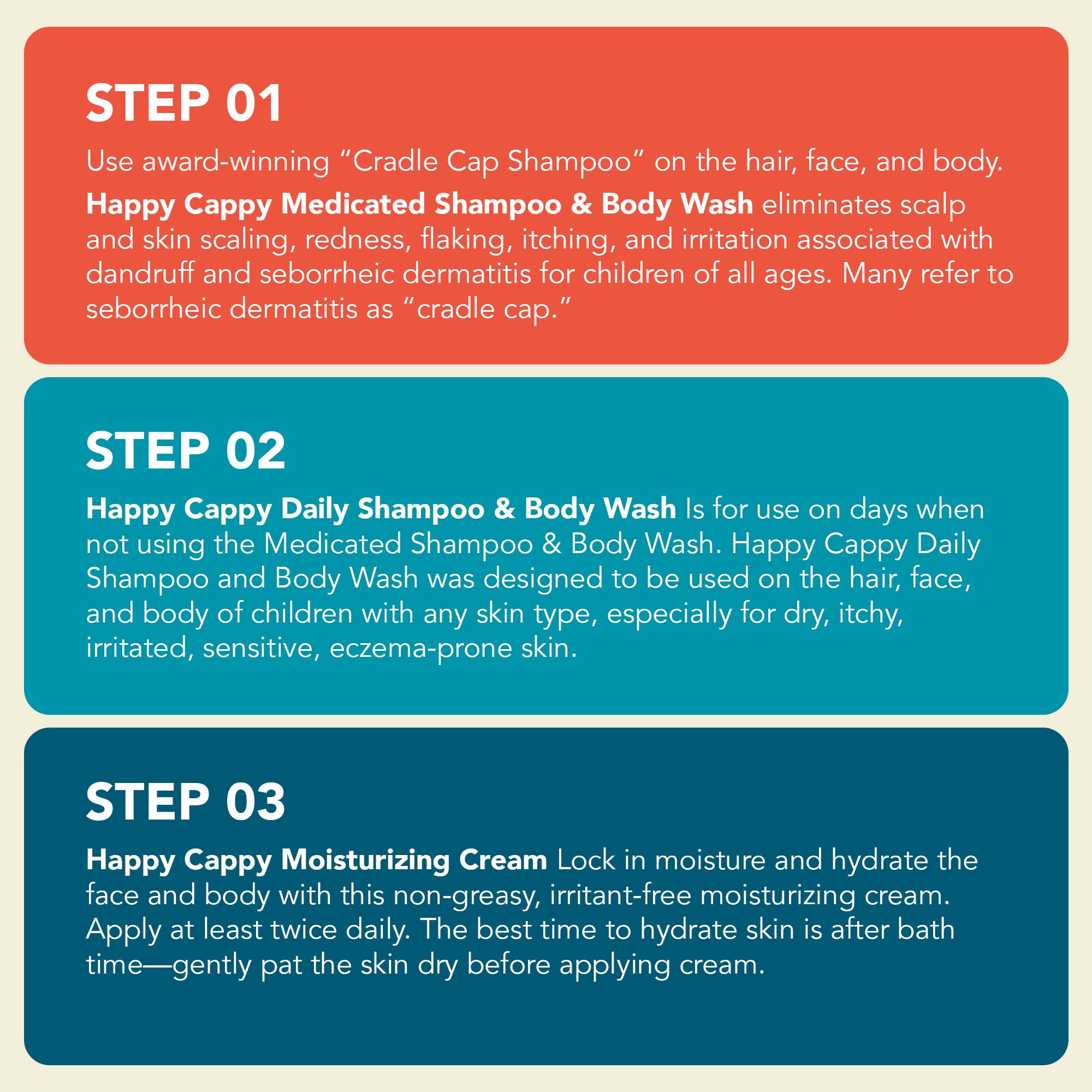 STEP 01

Use award-winning “Cradle Cap Shampoo” on the hair, face, and body.

Happy Cappy Medicated Shampoo & Body Wash eliminates scalp and skin scaling, redness, flaking, itching, and irritation associated with dandruff and seborrheic dermatitis for children of all ages. Many refer to seborrheic dermatitis as “cradle cap.”

STEP 02

Happy Cappy Daily Shampoo & Body Wash Is for use on days when not using the Medicated Shampoo & Body Wash. Happy Cappy Daily Shampoo and Body Wash was designed to be used on the hair, face, and body of children with any skin type, especially for dry, itchy, irritated, sensitive, eczema-prone skin.

STEP 03

Happy Cappy Moisturizing Cream Lock in moisture and hydrate the face and body with this non-greasy, irritant-free moisturizing cream. Apply at least twice daily. The best time to hydrate skin is after bath time—gently pat the skin dry before applying cream.