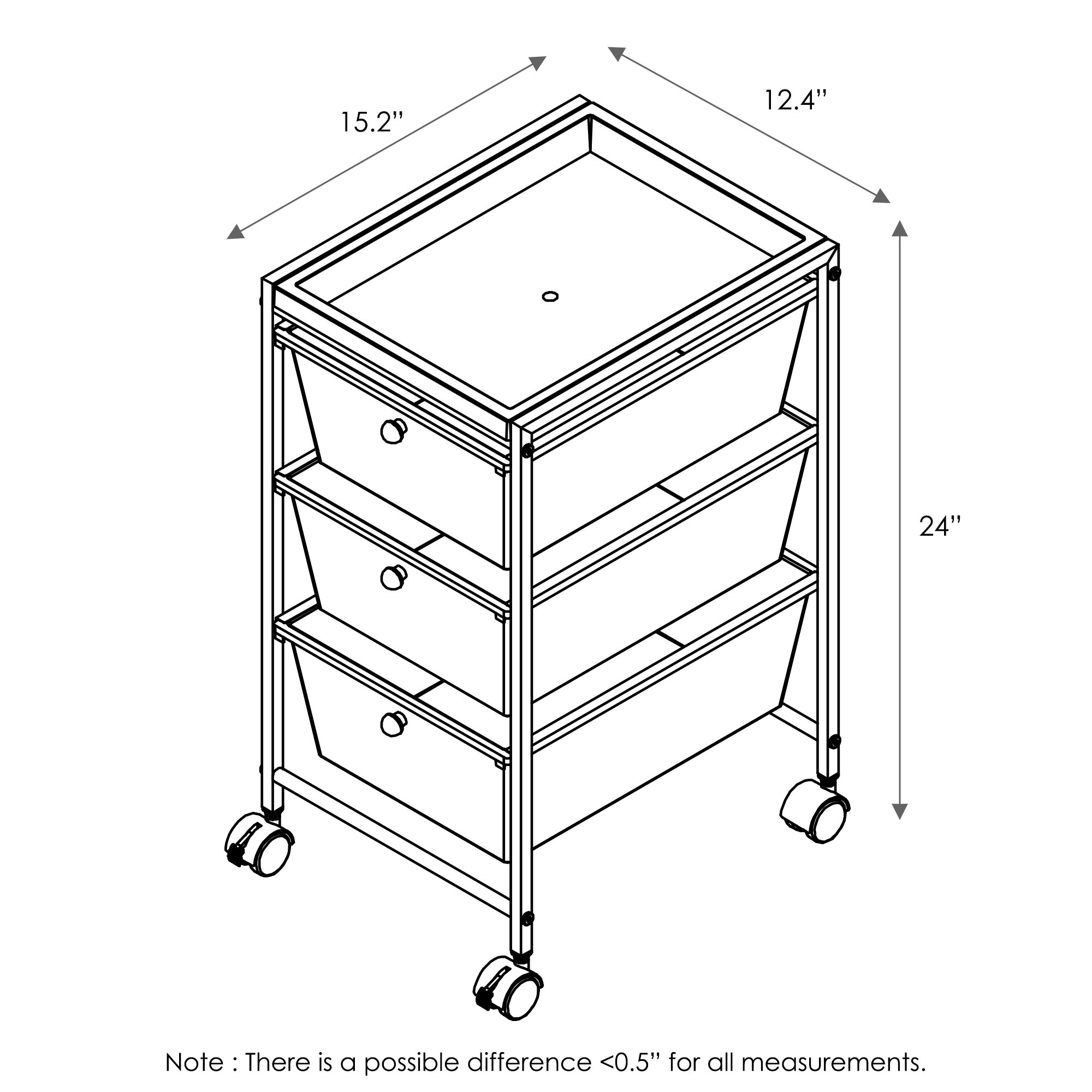 15.2''

12.4''

24''

Note : There is a possible difference <0.5'' for all measurements.