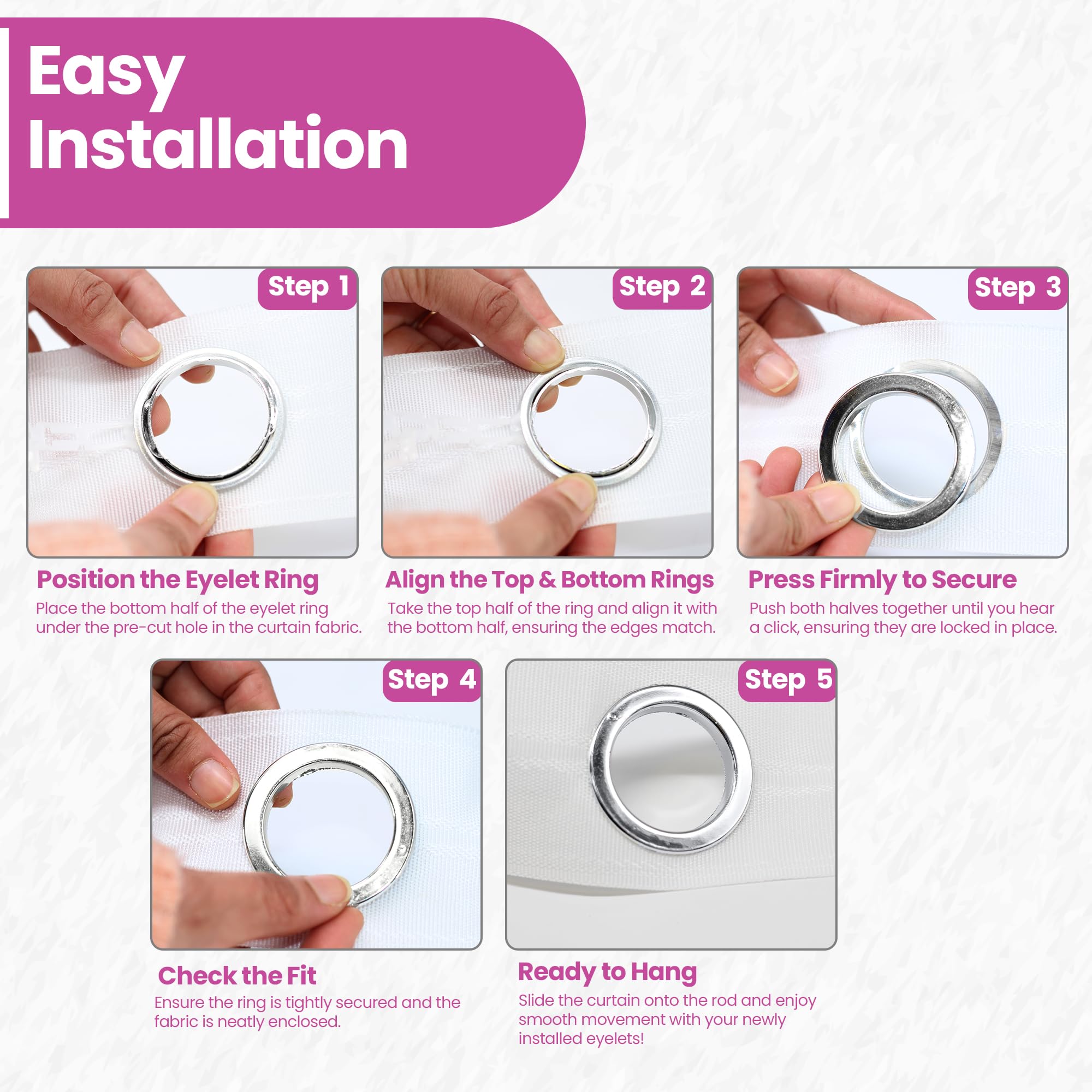 Easy Installation

Step 1

Position the Eyelet Ring

Place the bottom half of the eyelet ring under the pre-cut hole in the curtain fabric.

Step 2

Align the Top & Bottom Rings

Take the top half of the ring and align it with the bottom half, ensuring the edges match.

Step 3

Press Firmly to Secure

Push both halves together until you hear a click, ensuring they are locked in place.

Step 4

Check the Fit

Ensure the ring is tightly secured and the fabric is neatly enclosed.

Step 5

Ready to Hang

Slide the curtain onto the rod and enjoy smooth movement with your newly installed eyelets!