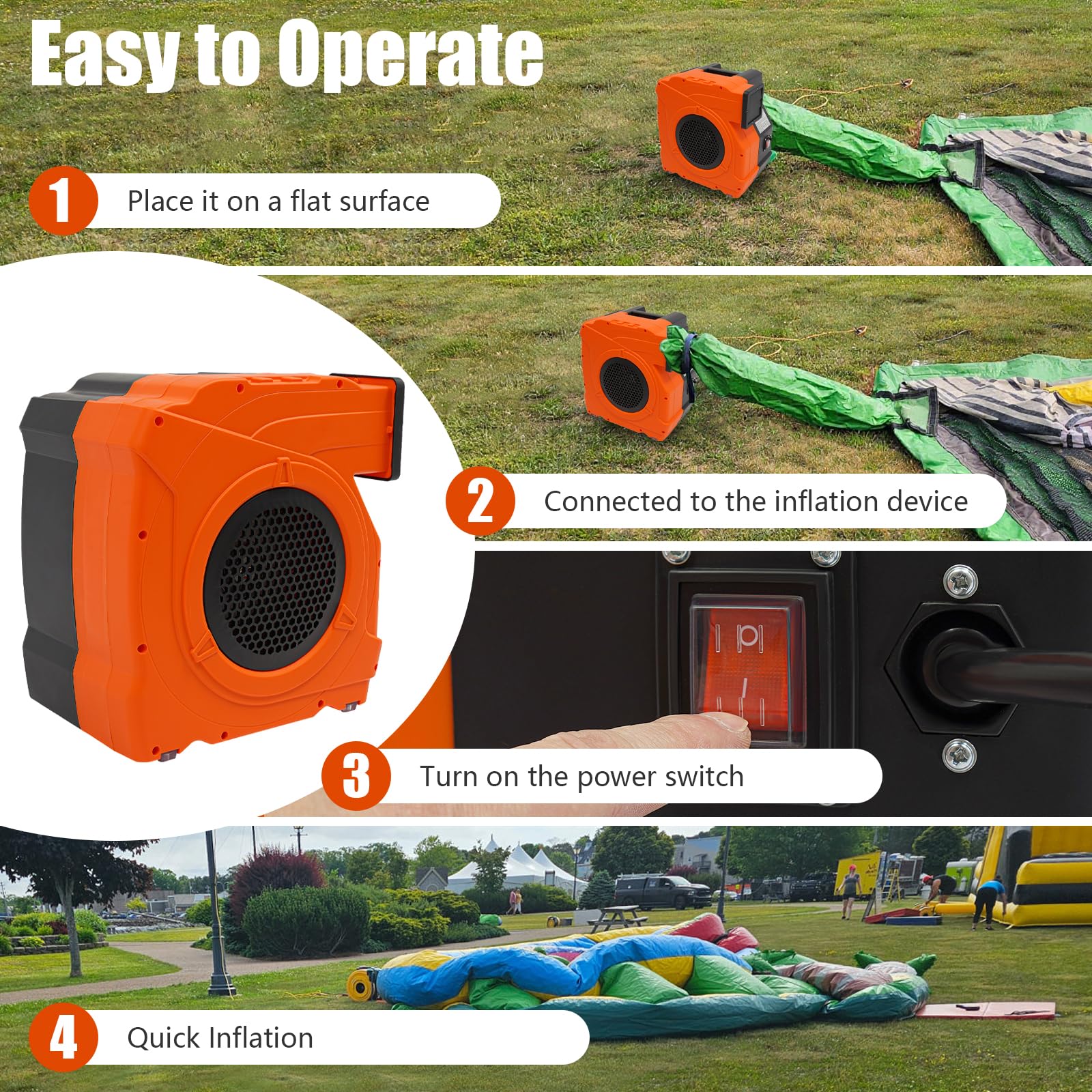 Easy to Operate

1 Place it on a flat surface

2 Connected to the inflation device

3 Turn on the power switch

4 Quick Inflation