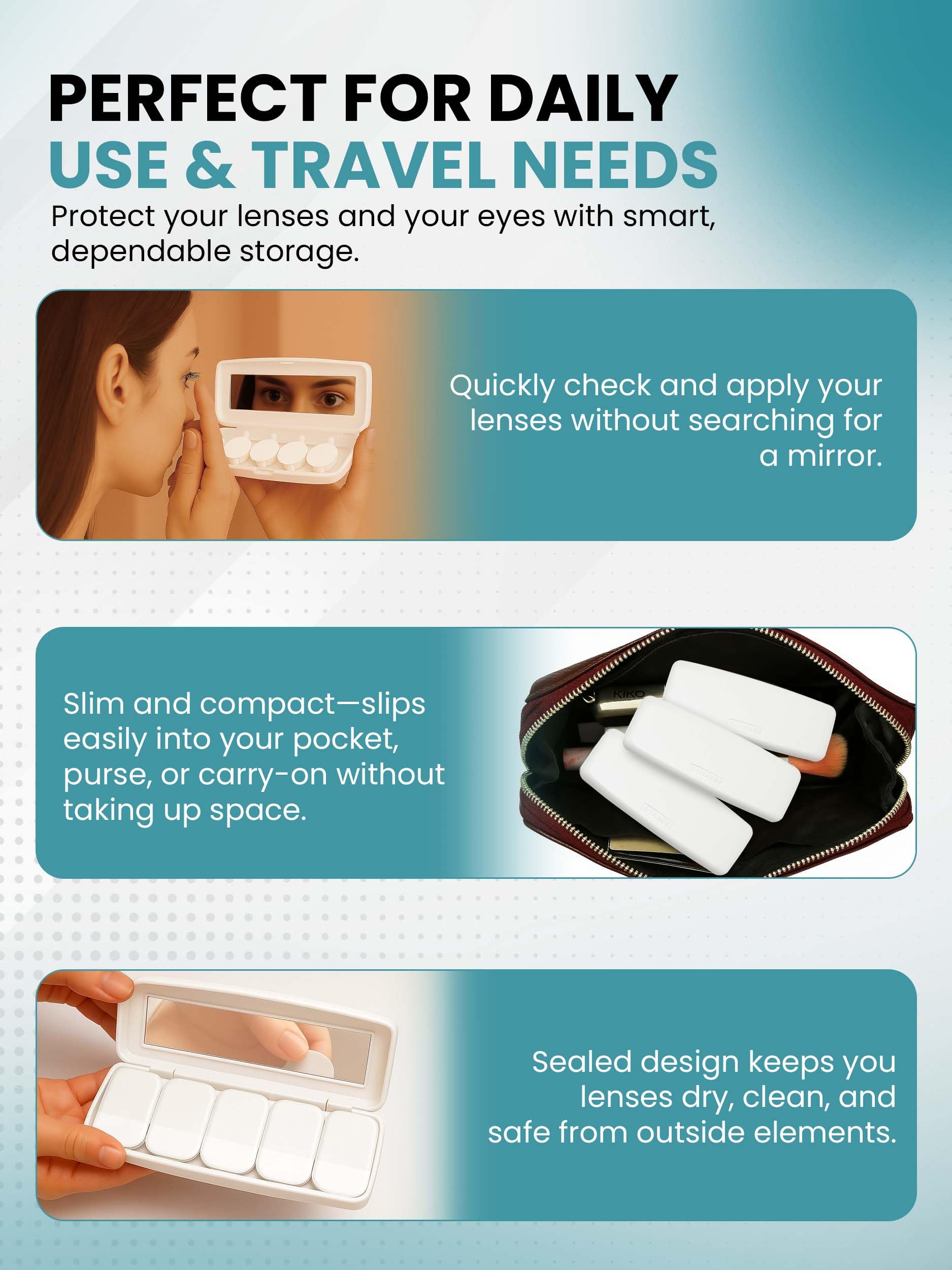 PERFECT FOR DAILY
USE & TRAVEL NEEDS

Protect your lenses and your eyes with smart, dependable storage.

Quickly check and apply your lenses without searching for a mirror.

Slim and compact—slips easily into your pocket, purse, or carry-on without taking up space.

KIKO

Sealed design keeps you lenses dry, clean, and safe from outside elements.