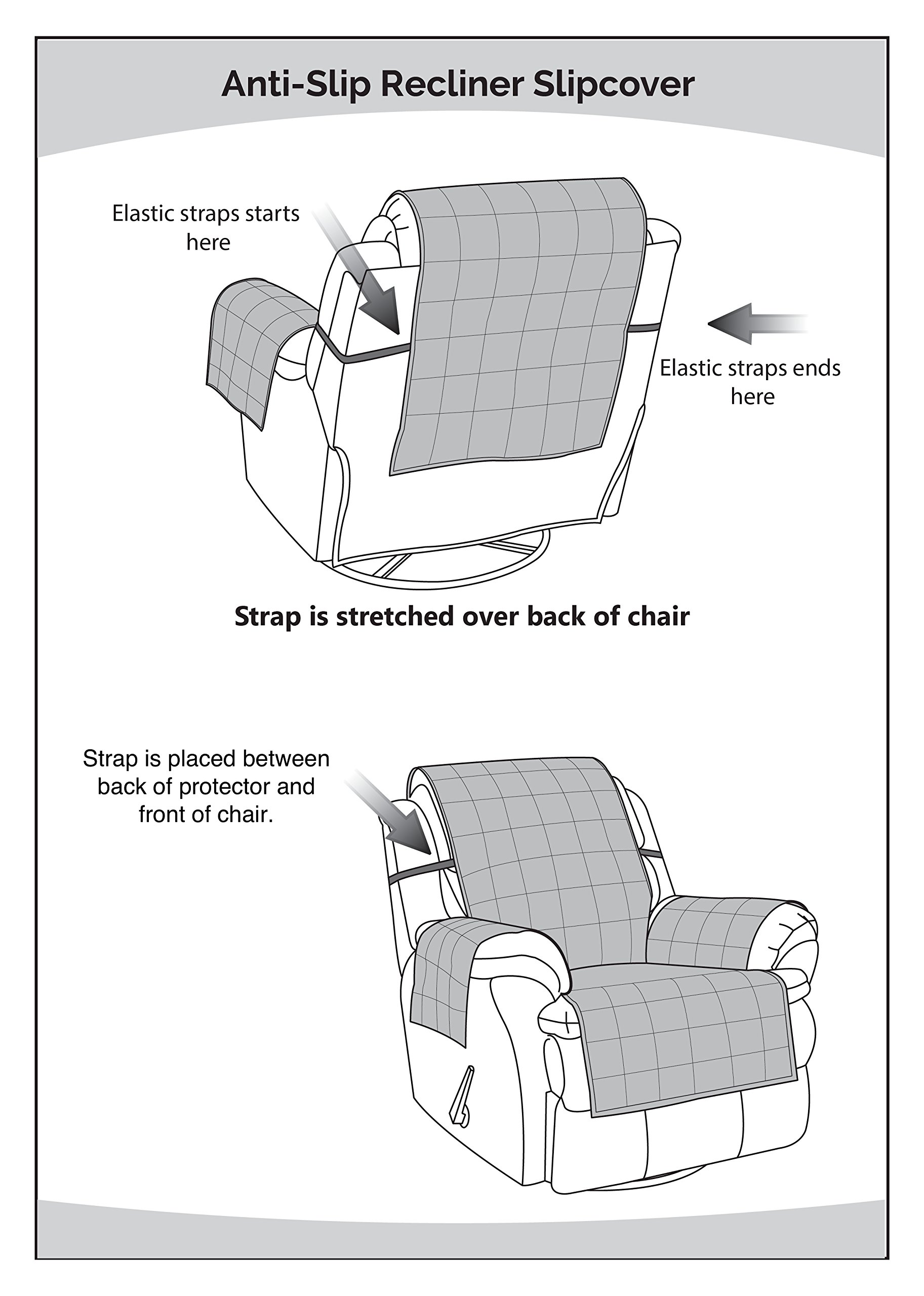 Anti-Slip Recliner Slipcover

Elastic straps starts here

Elastic straps ends here

Strap is stretched over back of chair

Strap is placed between back of protector and front of chair.