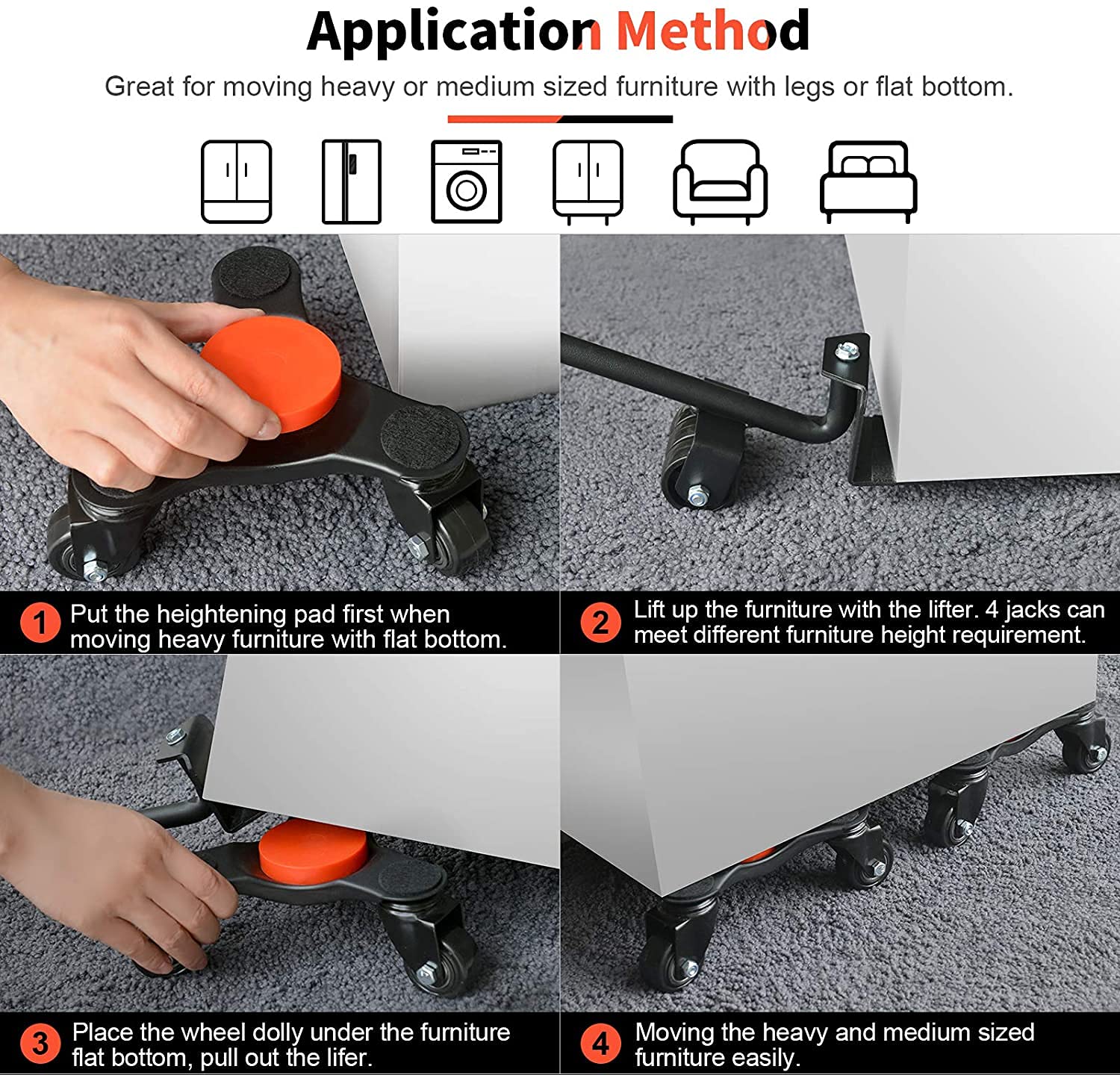 Application Method

Great for moving heavy or medium sized furniture with legs or flat bottom.

1 Put the heightening pad first when moving heavy furniture with flat bottom.

2 Lift up the furniture with the lifter. 4 jacks can meet different furniture height requirement.

3 Place the wheel dolly under the furniture flat bottom, pull out the lifer.

4 Moving the heavy and medium sized furniture easily.