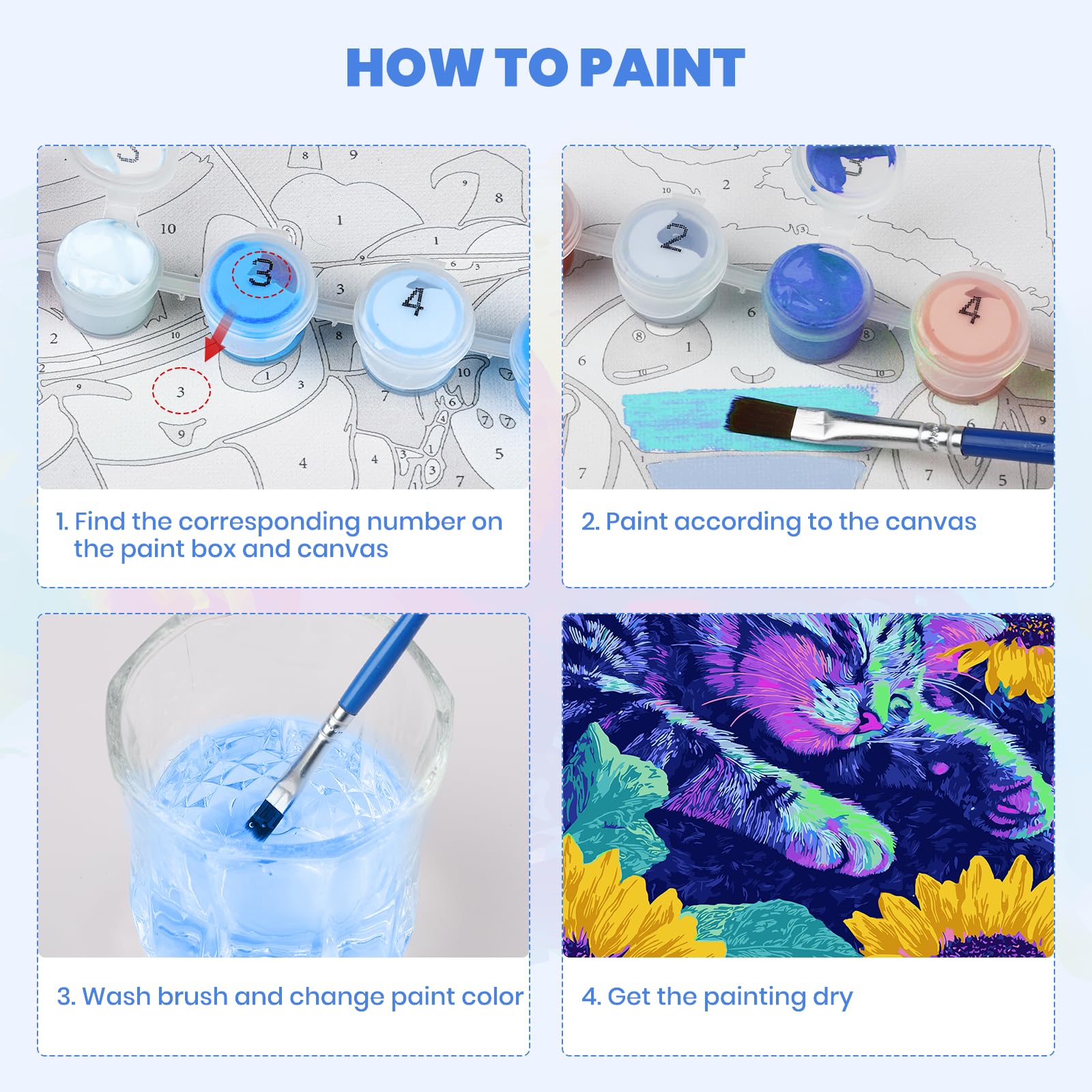 HOW TO PAINT

1. Find the corresponding number on the paint box and canvas

2. Paint according to the canvas

3. Wash brush and change paint color

4. Get the painting dry