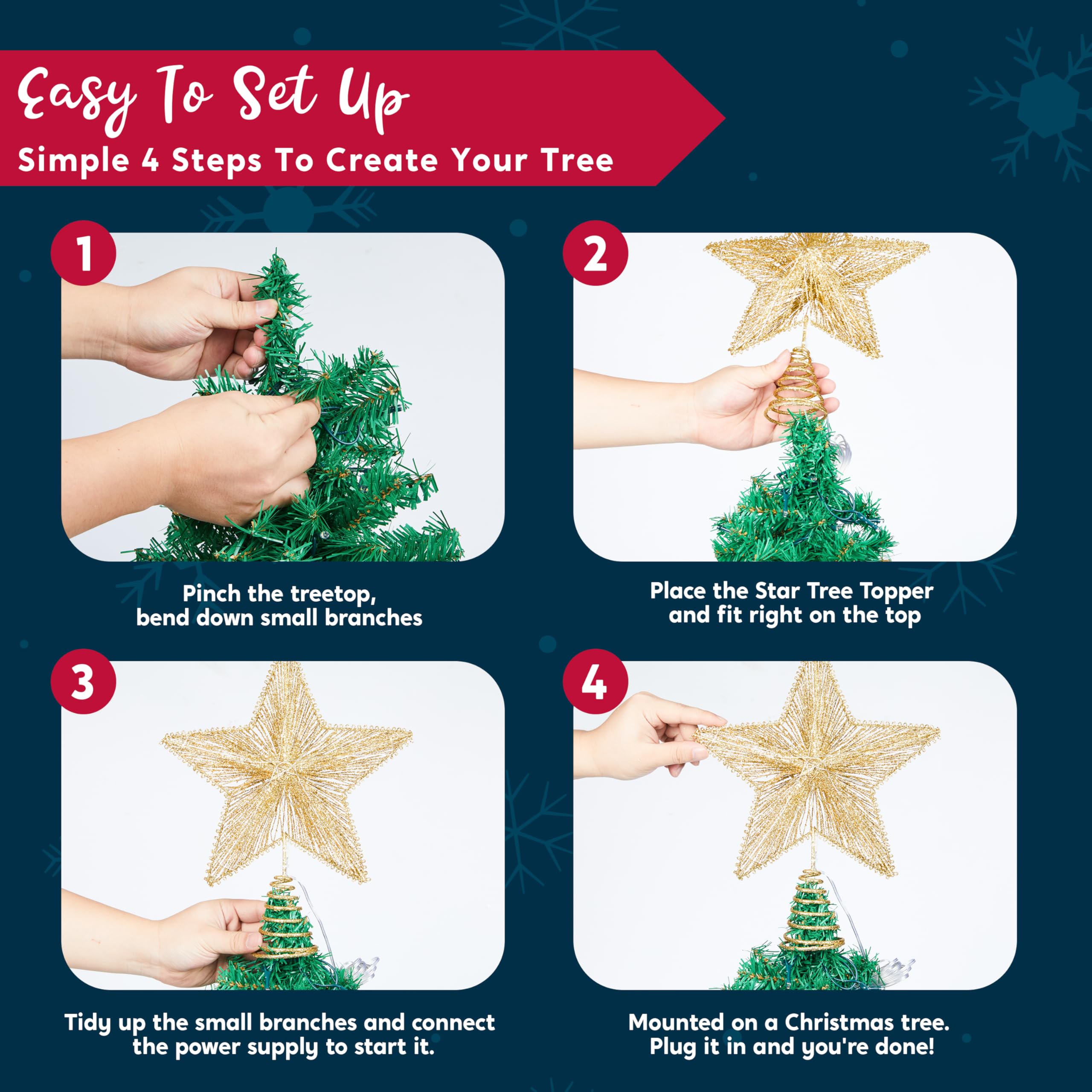 Easy To Set Up
Simple 4 Steps To Create Your Tree

1

Pinch the treetop, bend down small branches

2

Place the Star Tree Topper and fit right on the top

3

Tidy up the small branches and connect the power supply to start it.

4

Mounted on a Christmas tree. Plug it in and you're done!