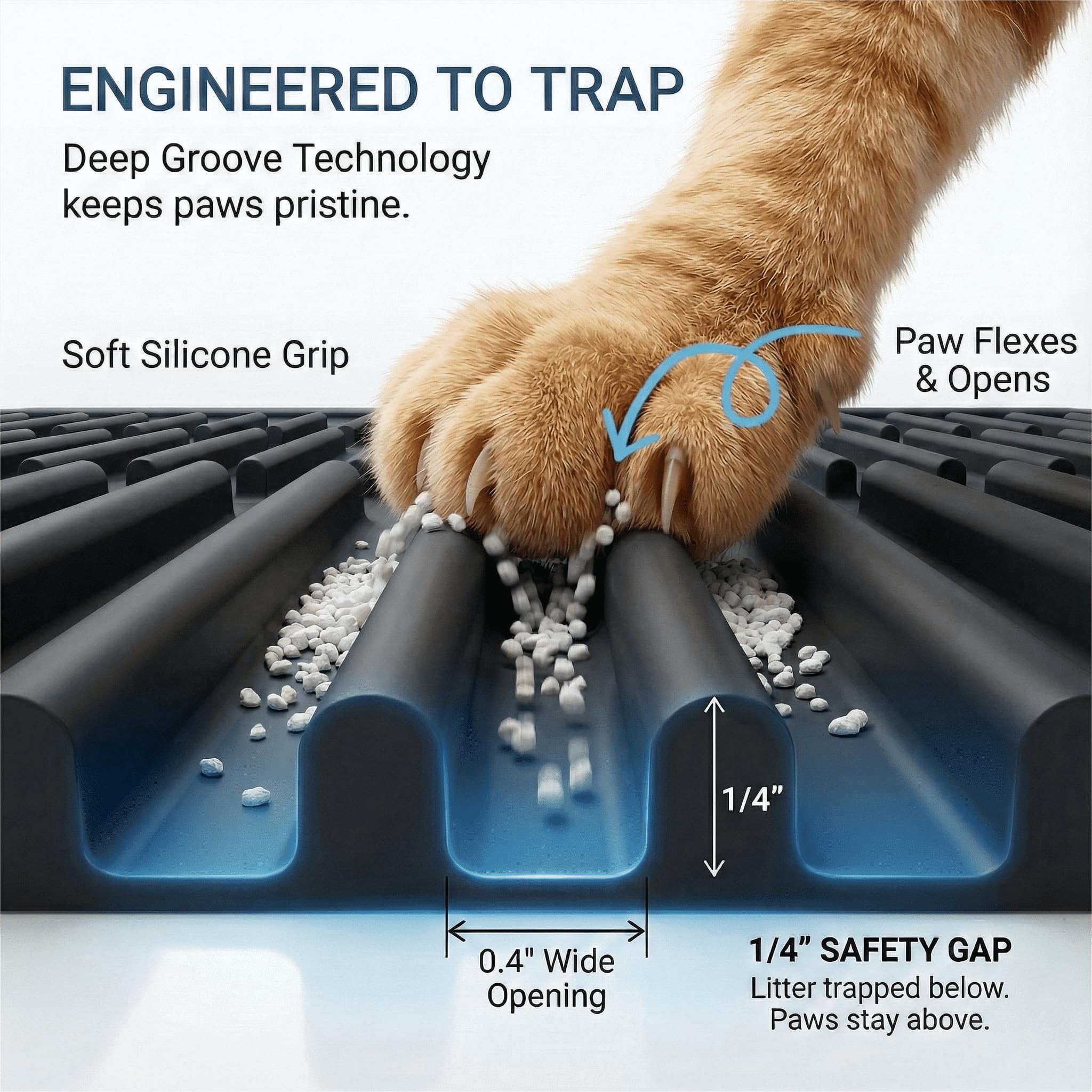 ENGINEERED TO TRAP

Deep Groove Technology keeps paws pristine.

Soft Silicone Grip

Paw Flexes & Opens

1/4”

0.4" Wide Opening

1/4” SAFETY GAP
Litter trapped below. Paws stay above.