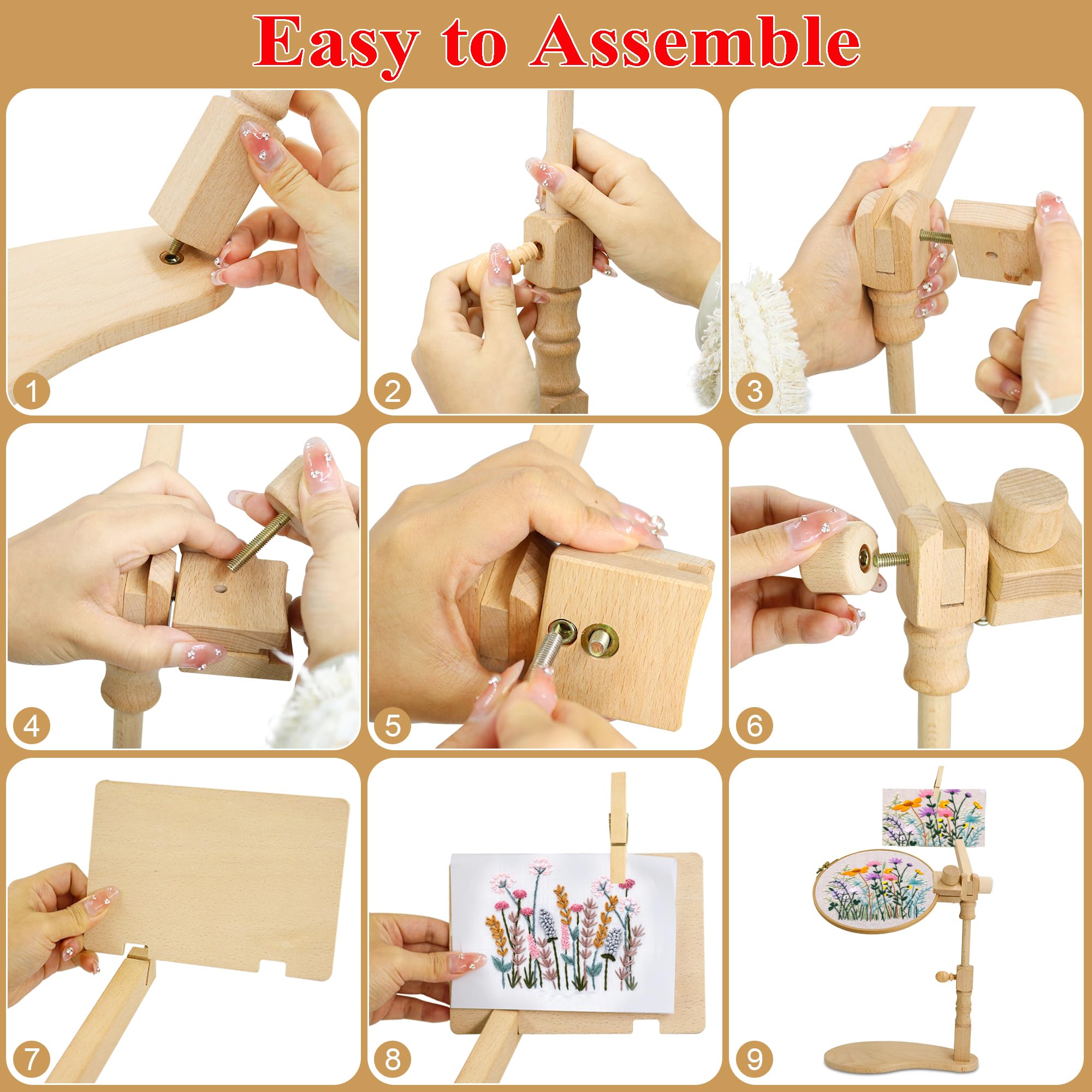 Easy to Assemble

1

2

3

4

5

6

7

8

9