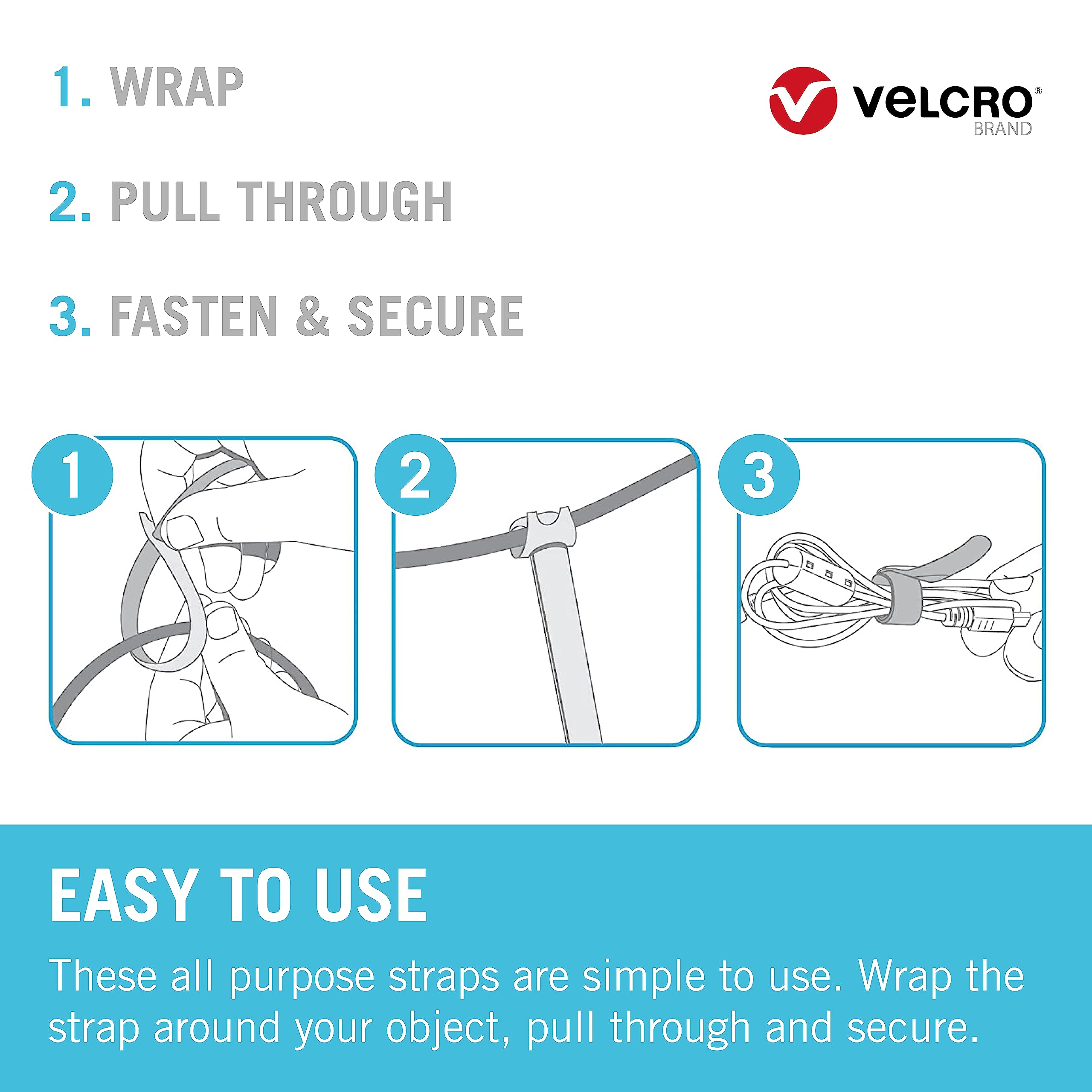 1. WRAP

VELCRO®
BRAND

2. PULL THROUGH

3. FASTEN & SECURE

1

2

3

EASY TO USE

These all purpose straps are simple to use. Wrap the strap around your object, pull through and secure.