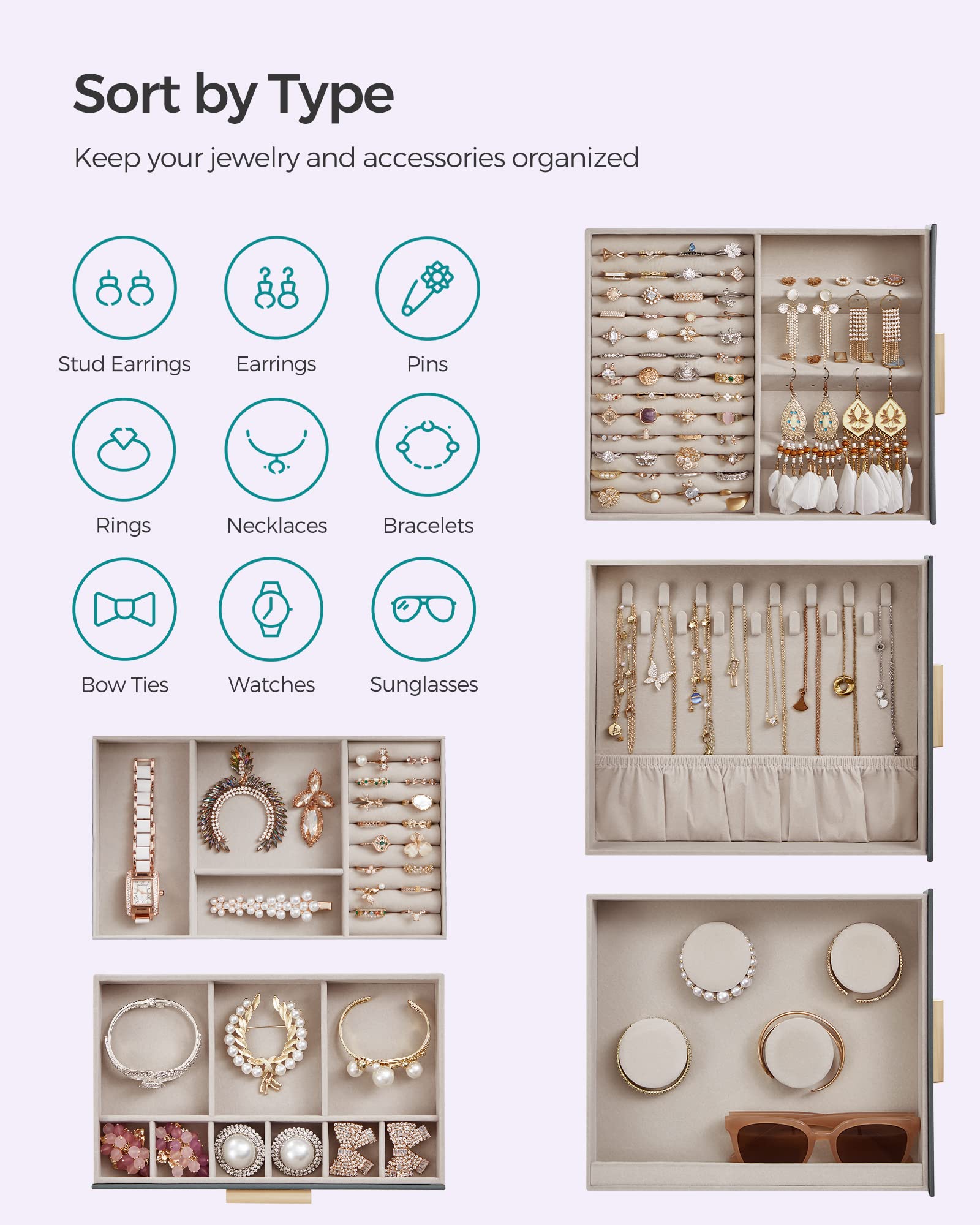 Sort by Type

Keep your jewelry and accessories organized

Stud Earrings
Earrings
Pins
Rings
Necklaces
Bracelets
Bow Ties
Watches
Sunglasses