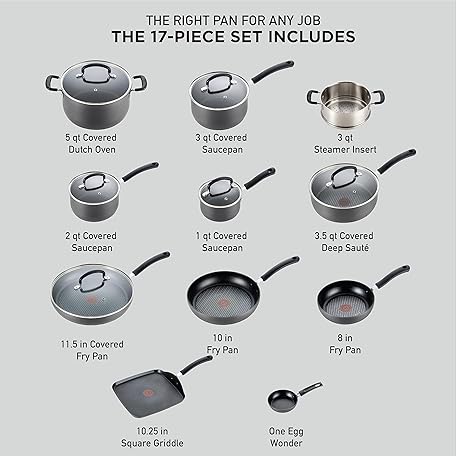 THE RIGHT PAN FOR ANY JOB
THE 17-PIECE SET INCLUDES

5 qt Covered Dutch Oven

3 qt Covered Saucepan

3 qt Steamer Insert

2 qt Covered Saucepan

1 qt Covered Saucepan

3.5 qt Covered Deep Sauté

11.5 in Covered Fry Pan

10 in Fry Pan

8 in Fry Pan

10.25 in Square Griddle

One Egg Wonder