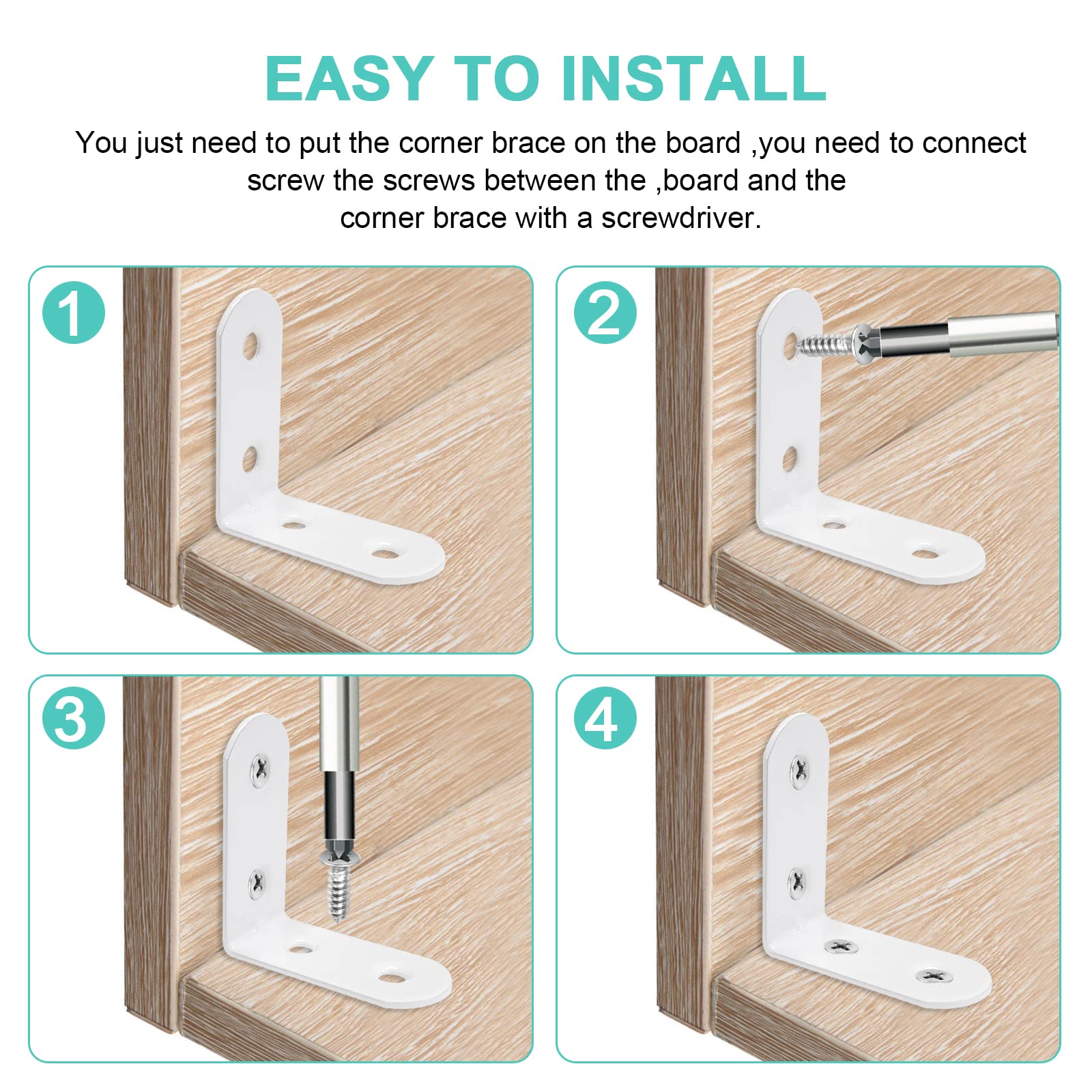 EASY TO INSTALL

You just need to put the corner brace on the board ,you need to connect screw the screws between the ,board and the corner brace with a screwdriver.

1

2

3

4