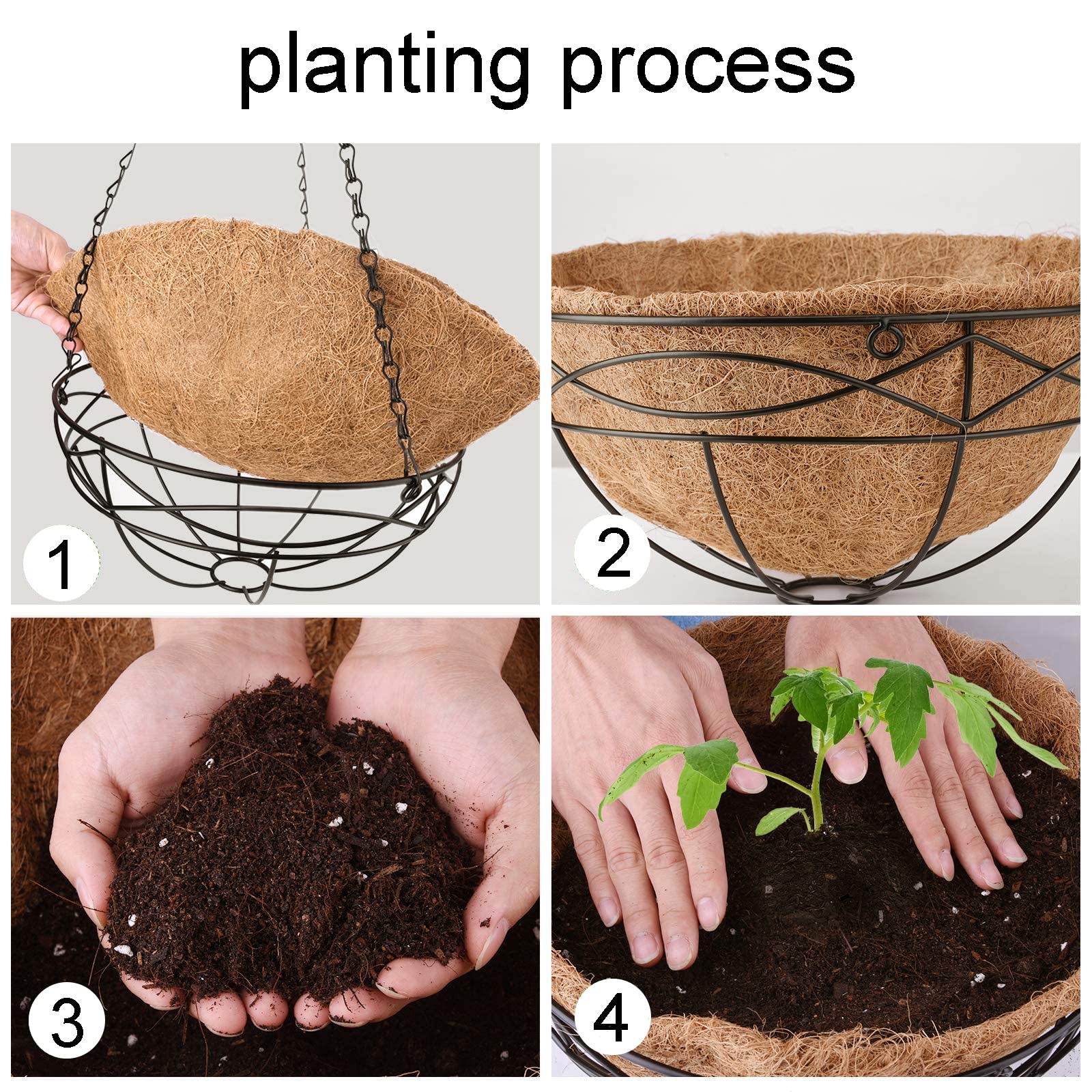 planting process

1

2

3

4