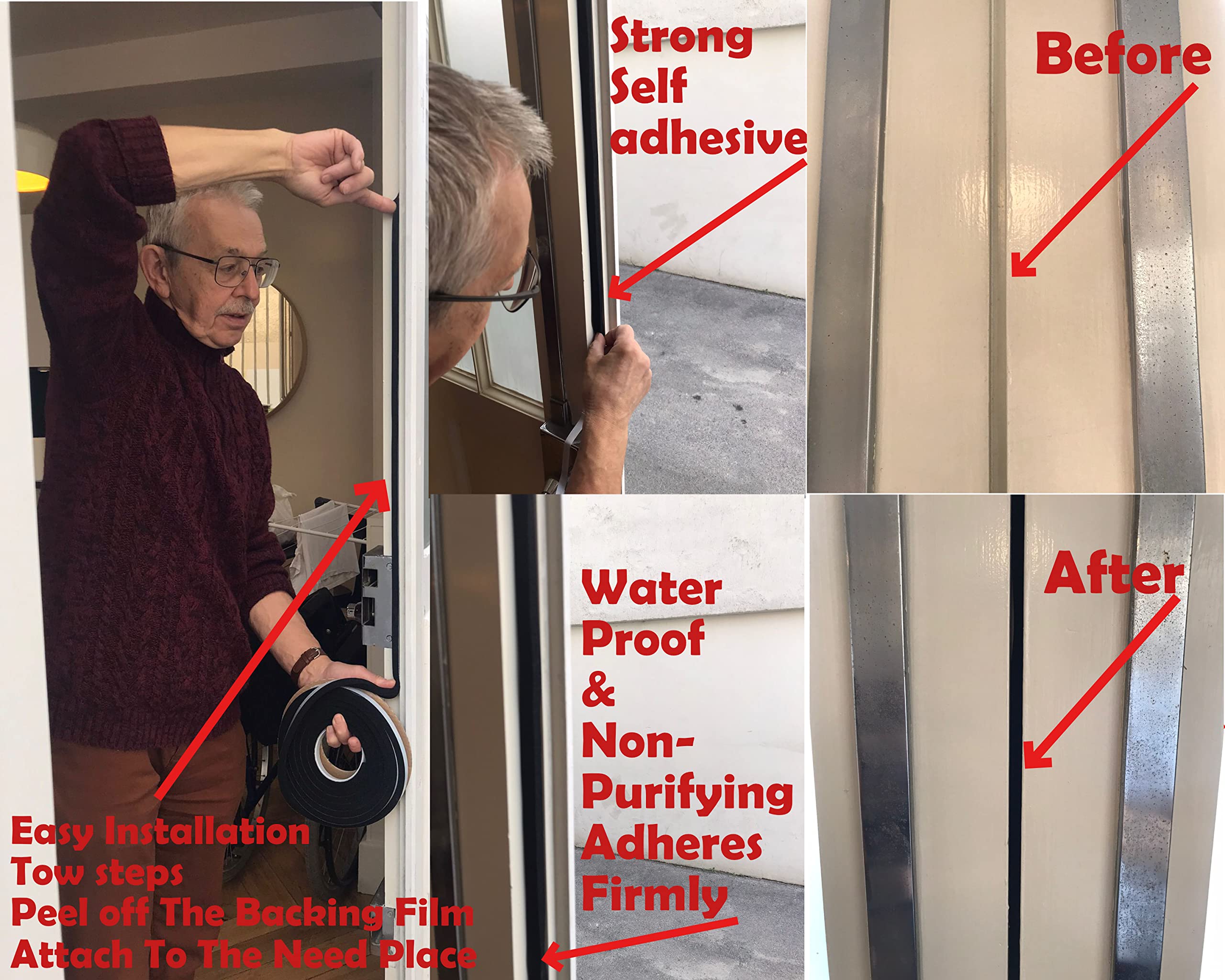 Strong Self adhesive

Before

Water Proof & Non-Purifying Adheres Firmly

After

Easy Installation
Tow steps
Peel off The Backing Film
Attach To The Need Place