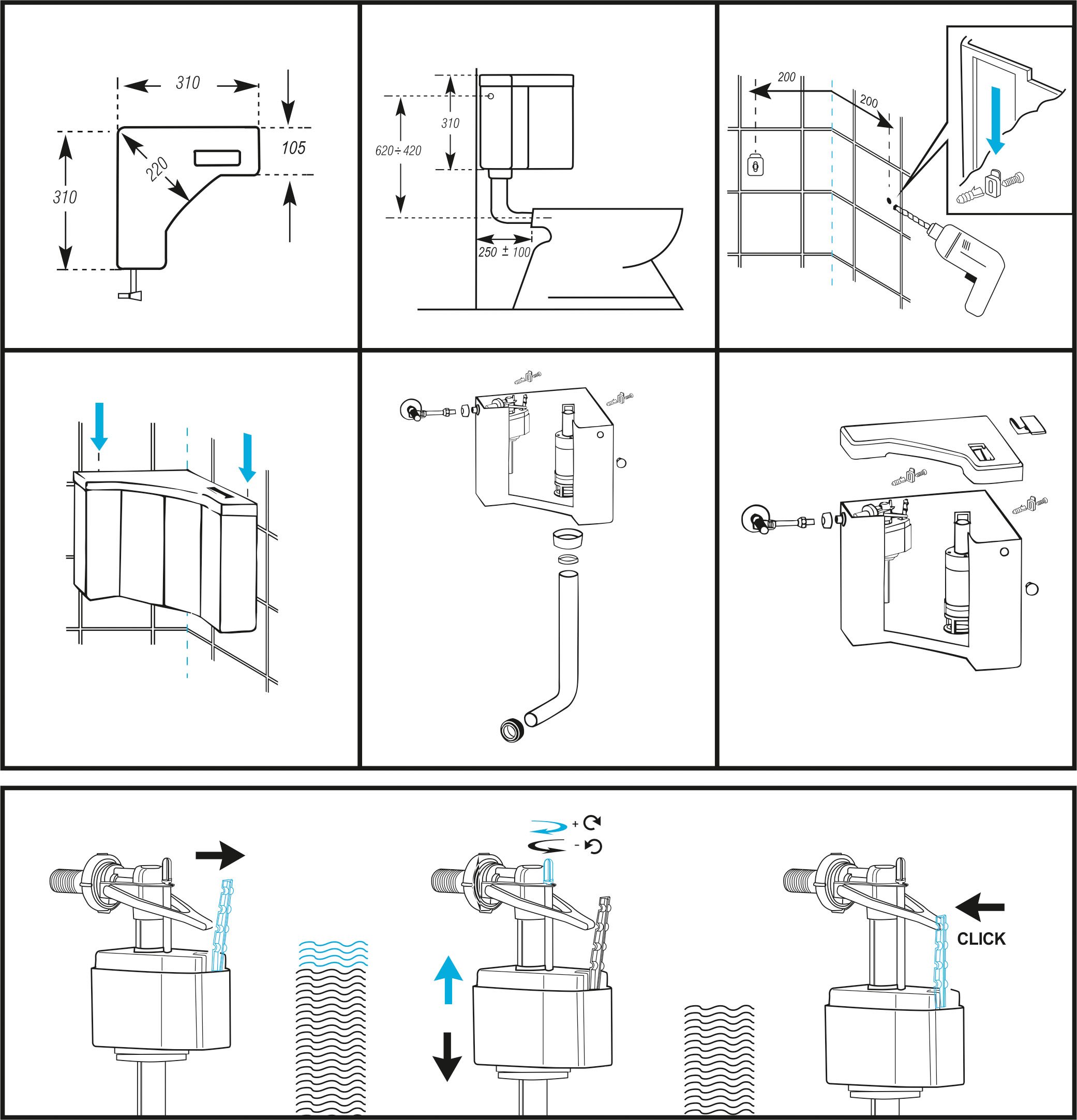 310
105
220
310

310
620÷420
250 ± 100

200
200

+
-

CLICK