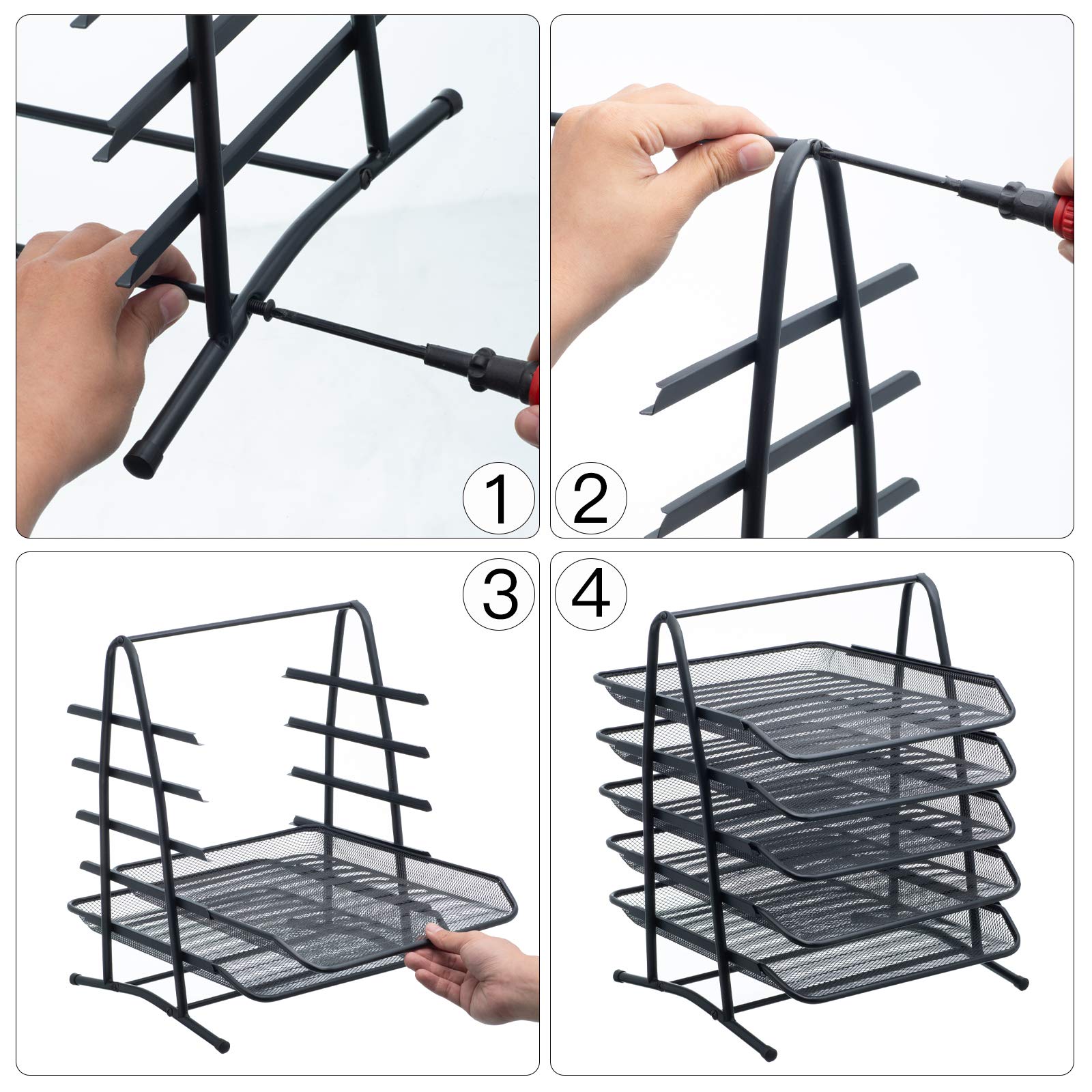 1
2
3
4