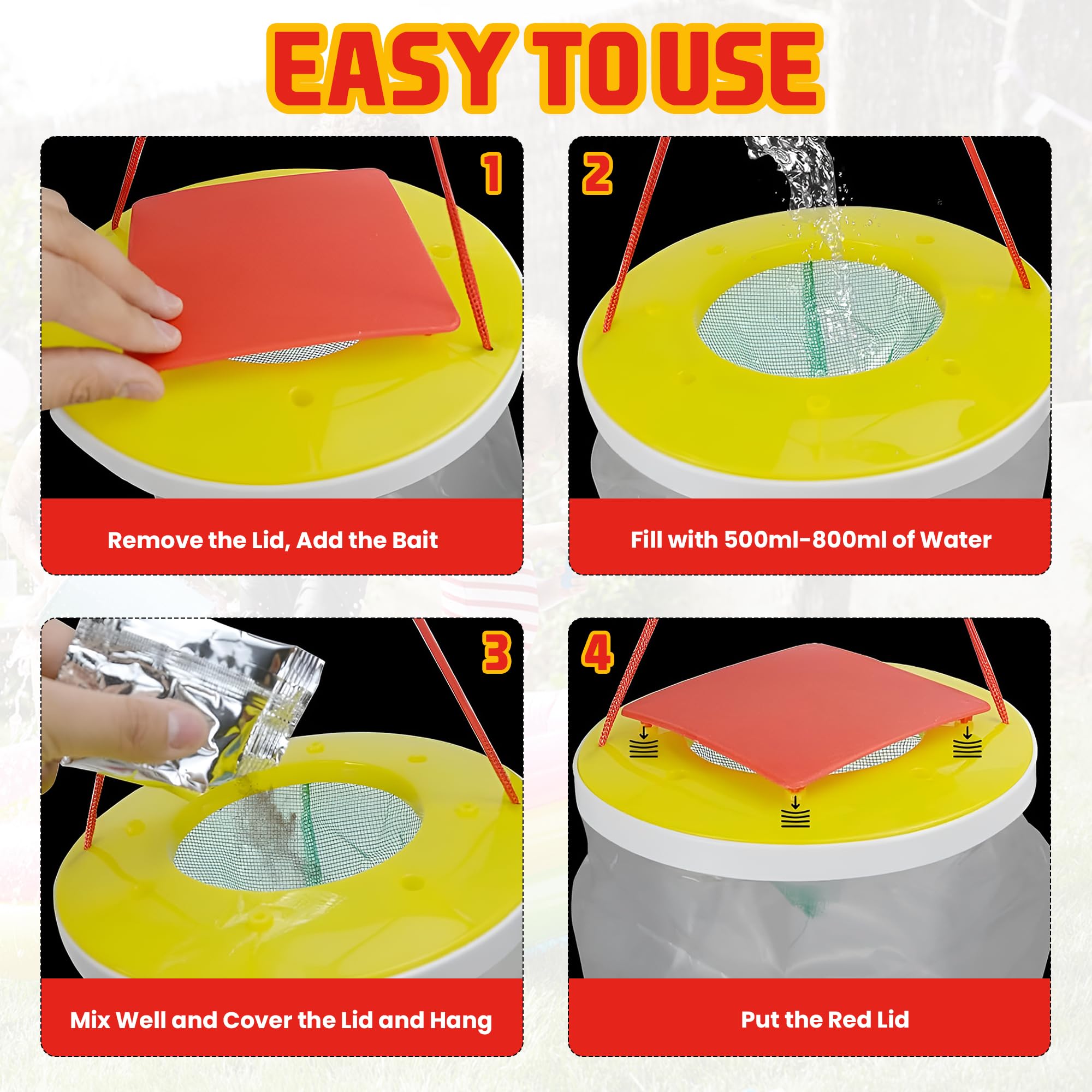 EASY TO USE

1

Remove the Lid, Add the Bait

2

Fill with 500ml-800ml of Water

3

Mix Well and Cover the Lid and Hang

4

Put the Red Lid