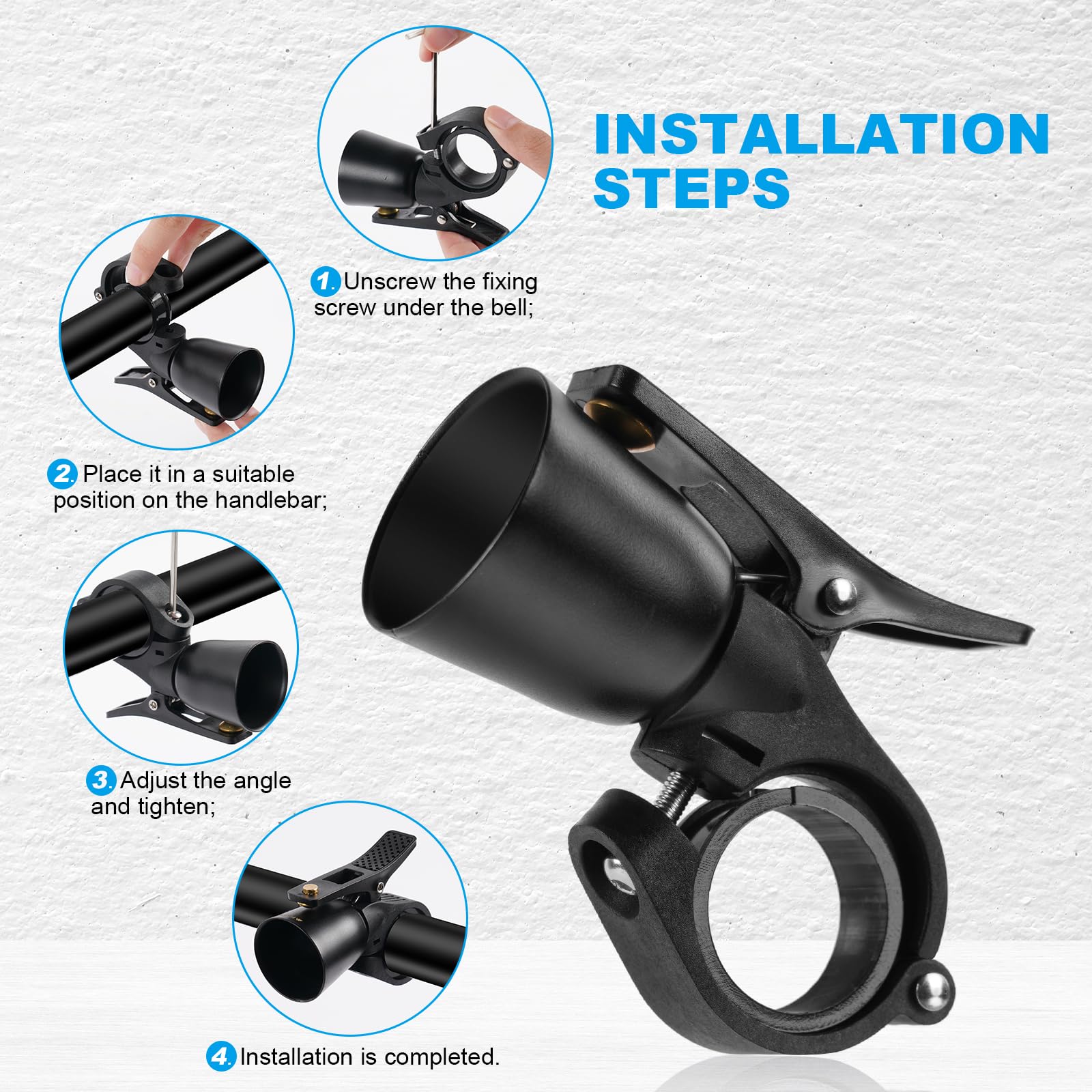 INSTALLATION STEPS

1. Unscrew the fixing screw under the bell;

2. Place it in a suitable position on the handlebar;

3. Adjust the angle and tighten;

4. Installation is completed.