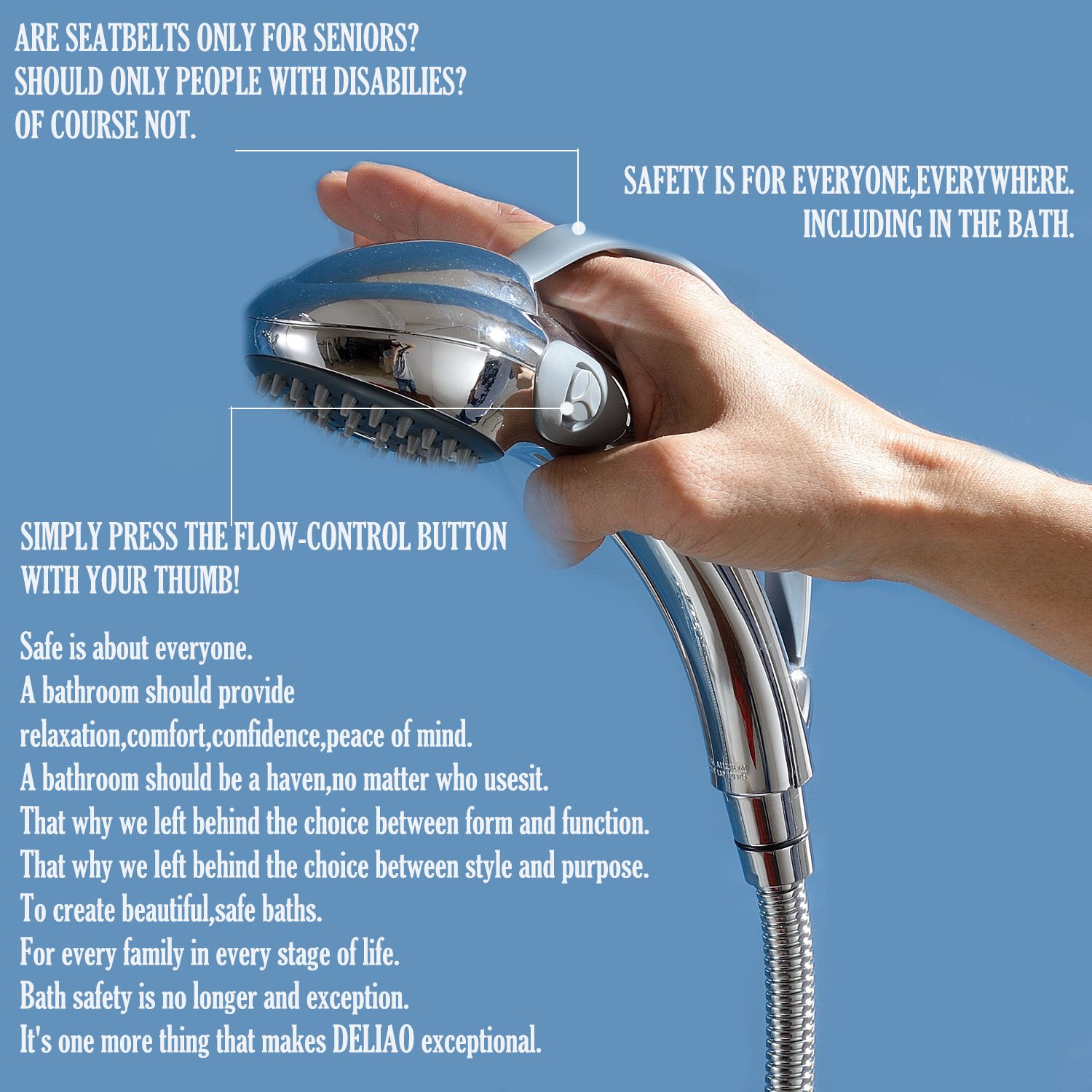 ARE SEATBELTS ONLY FOR SENIORS?
SHOULD ONLY PEOPLE WITH DISABILIES?
OF COURSE NOT.

SAFETY IS FOR EVERYONE,EVERYWHERE.
INCLUDING IN THE BATH.

SIMPLY PRESS THE FLOW-CONTROL BUTTON
WITH YOUR THUMB!

Safe is about everyone.
A bathroom should provide
relaxation,comfort,confidence,peace of mind.
A bathroom should be a haven,no matter who usesit.
That why we left behind the choice between form and function.
That why we left behind the choice between style and purpose.
To create beautiful,safe baths.
For every family in every stage of life.
Bath safety is no longer and exception.
It's one more thing that makes DELIAO exceptional.