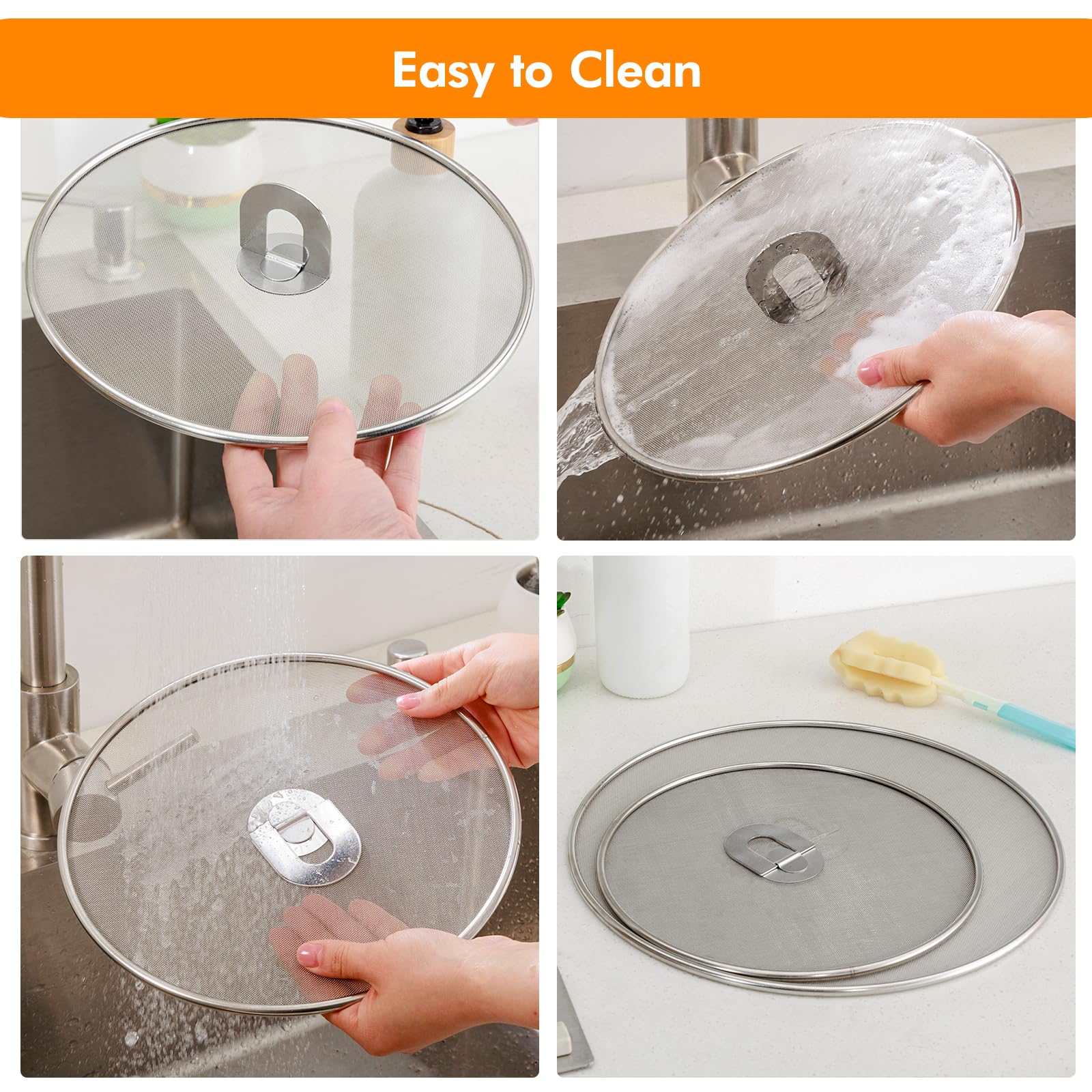 Easy to Clean