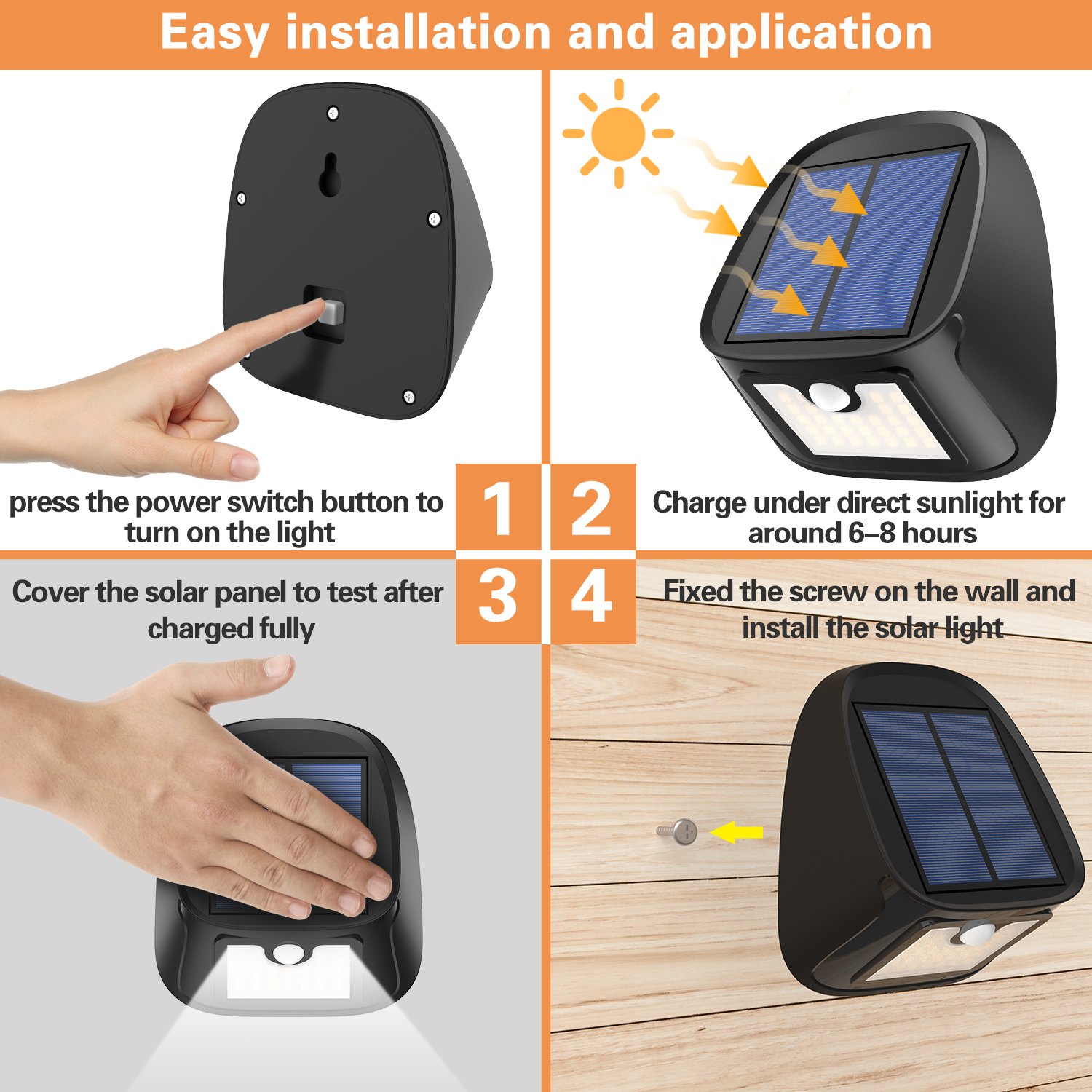 Easy installation and application

press the power switch button to turn on the light

1

2

Charge under direct sunlight for around 6–8 hours

Cover the solar panel to test after charged fully

3

4

Fixed the screw on the wall and install the solar light