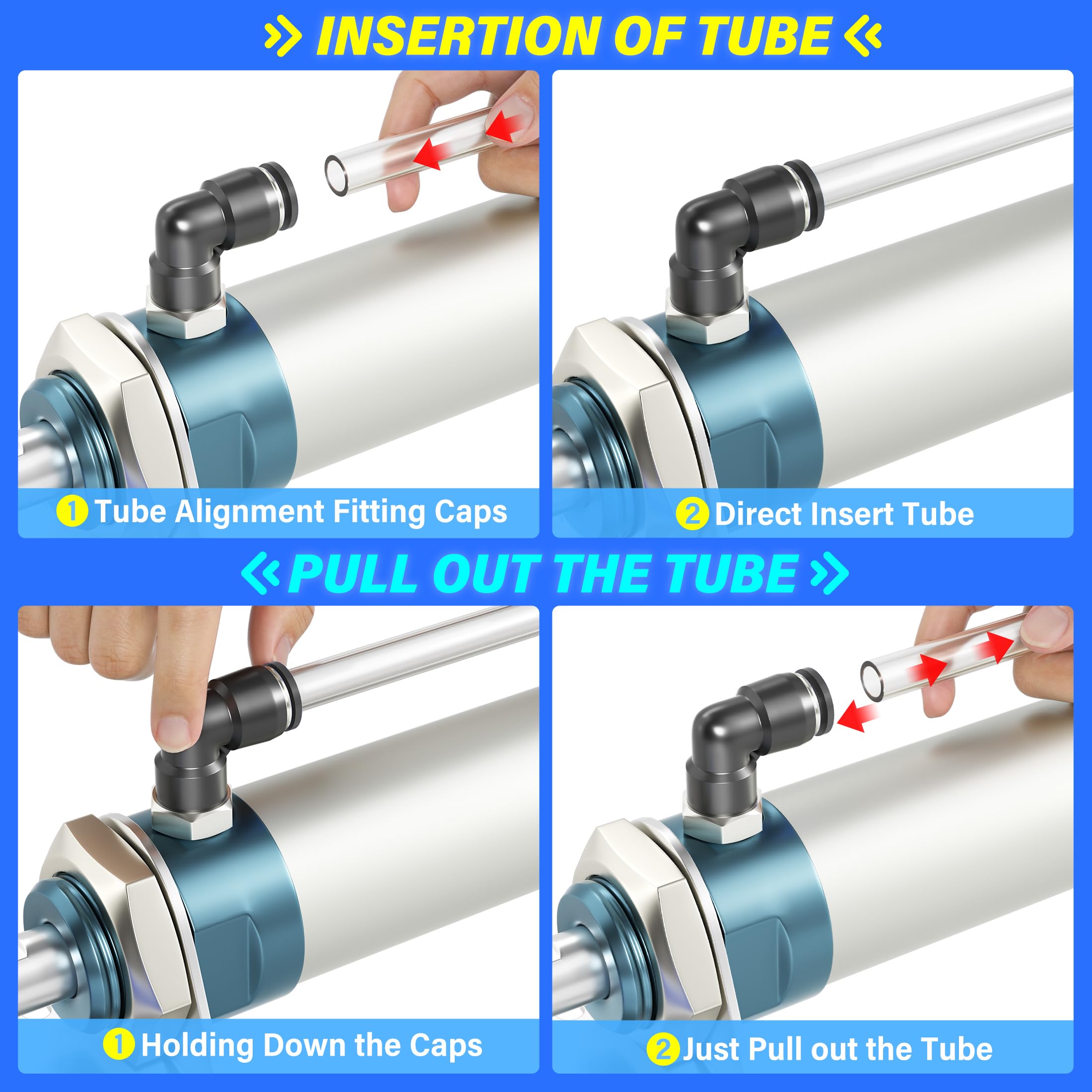 INSERTION OF TUBE

1 Tube Alignment Fitting Caps

2 Direct Insert Tube

PULL OUT THE TUBE

1 Holding Down the Caps

2 Just Pull out the Tube